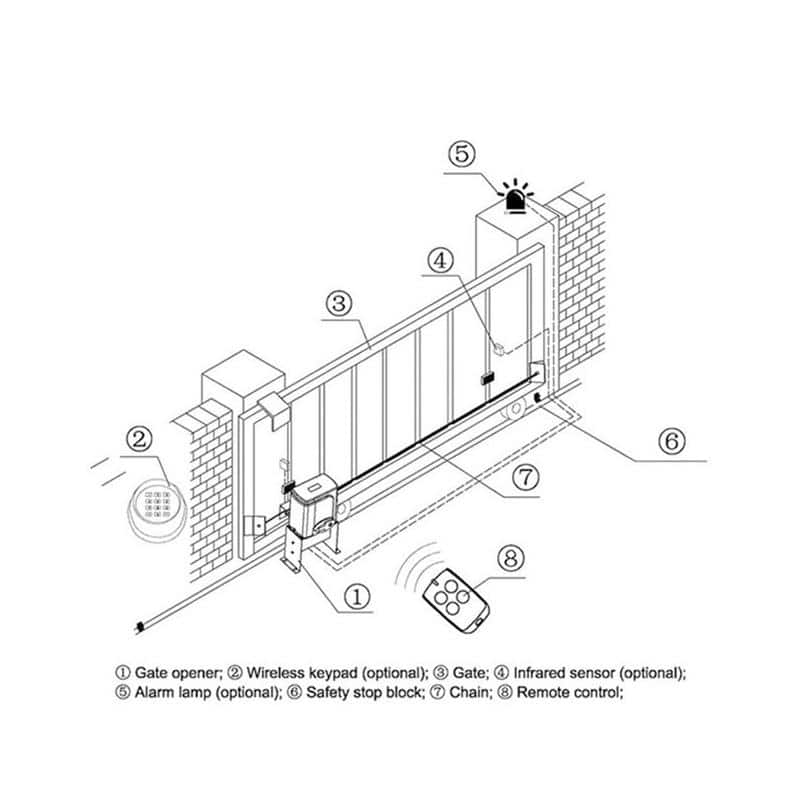 ⑤

④

③

②

⑥

⑦

⑧

①

① Gate opener; ② Wireless keypad (optional); ③ Gate; ④ Infrared sensor (optional);
⑤ Alarm lamp (optional); ⑥ Safety stop block; ⑦ Chain; ⑧ Remote control;