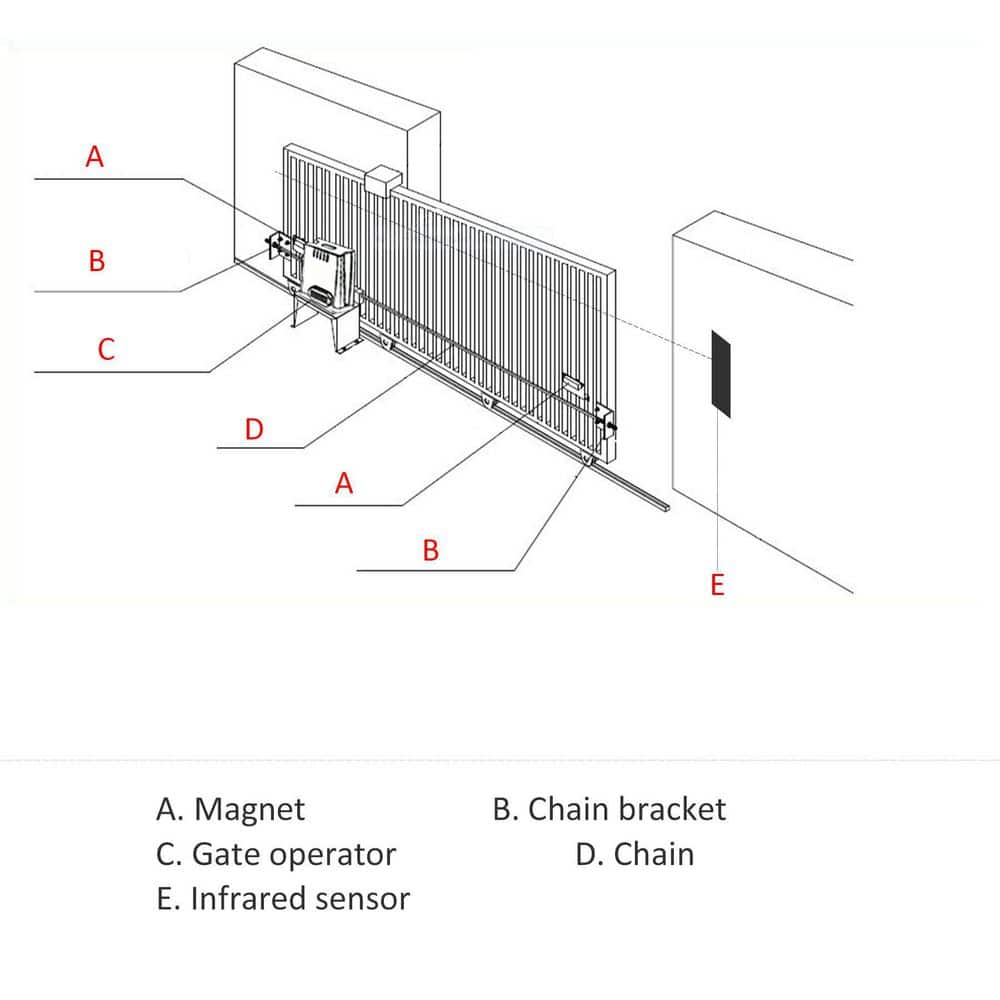 A

B

C

D

A

B

E

A. Magnet

B. Chain bracket

C. Gate operator

D. Chain

E. Infrared sensor