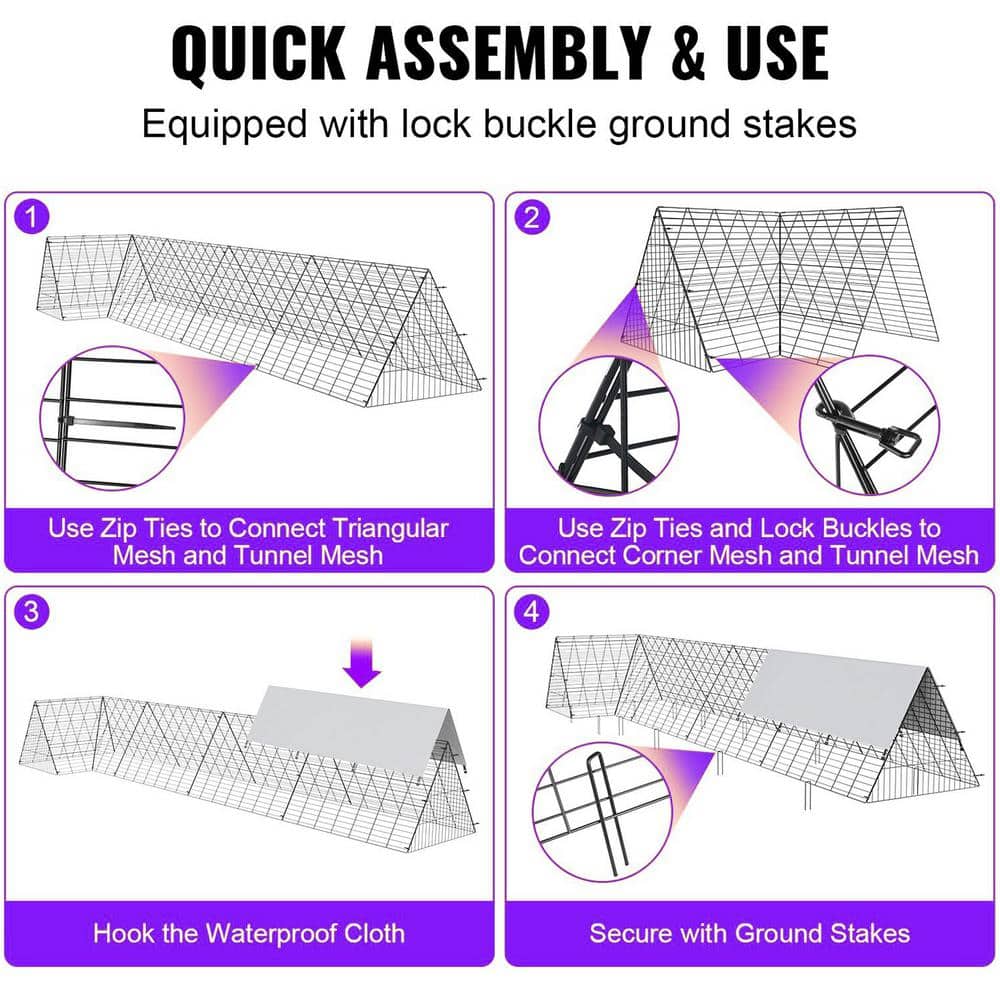 QUICK ASSEMBLY & USE

Equipped with lock buckle ground stakes

1

Use Zip Ties to Connect Triangular Mesh and Tunnel Mesh

2

Use Zip Ties and Lock Buckles to Connect Corner Mesh and Tunnel Mesh

3

Hook the Waterproof Cloth

4

Secure with Ground Stakes