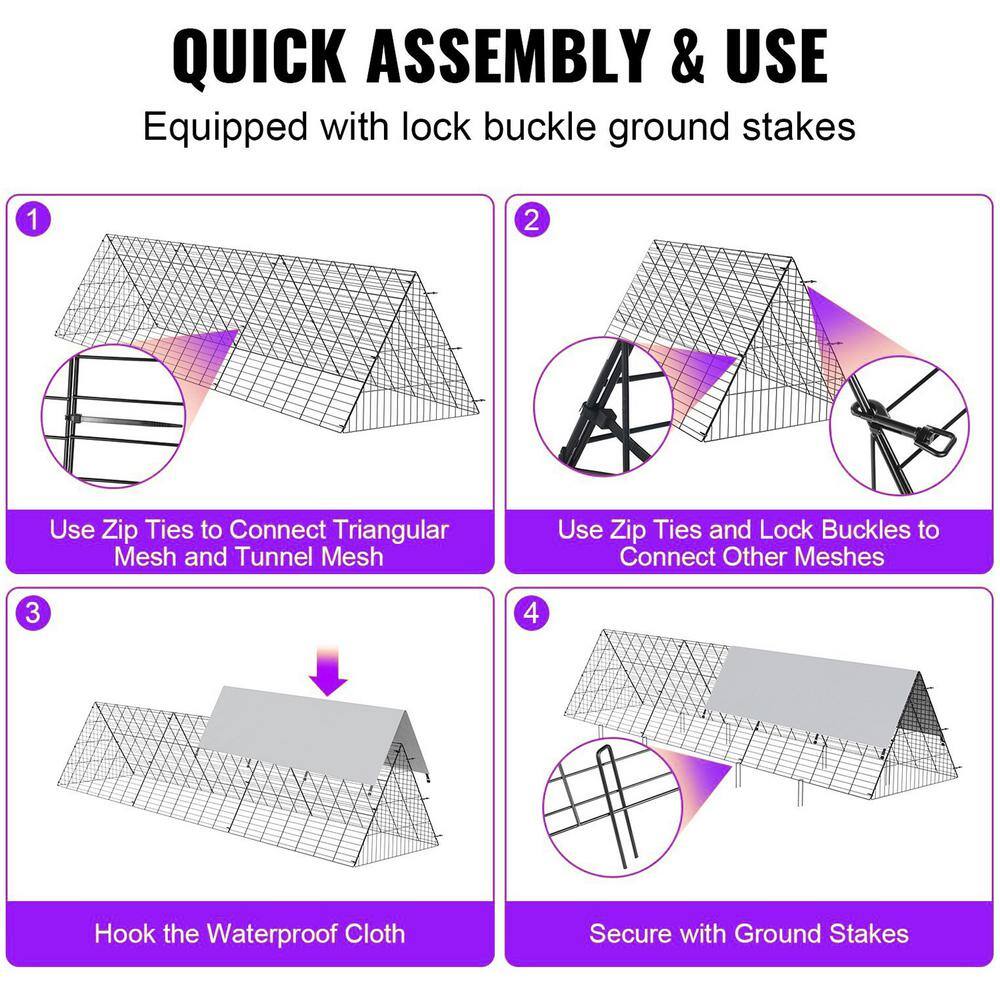 QUICK ASSEMBLY & USE

Equipped with lock buckle ground stakes

1

Use Zip Ties to Connect Triangular Mesh and Tunnel Mesh

2

Use Zip Ties and Lock Buckles to Connect Other Meshes

3

Hook the Waterproof Cloth

4

Secure with Ground Stakes