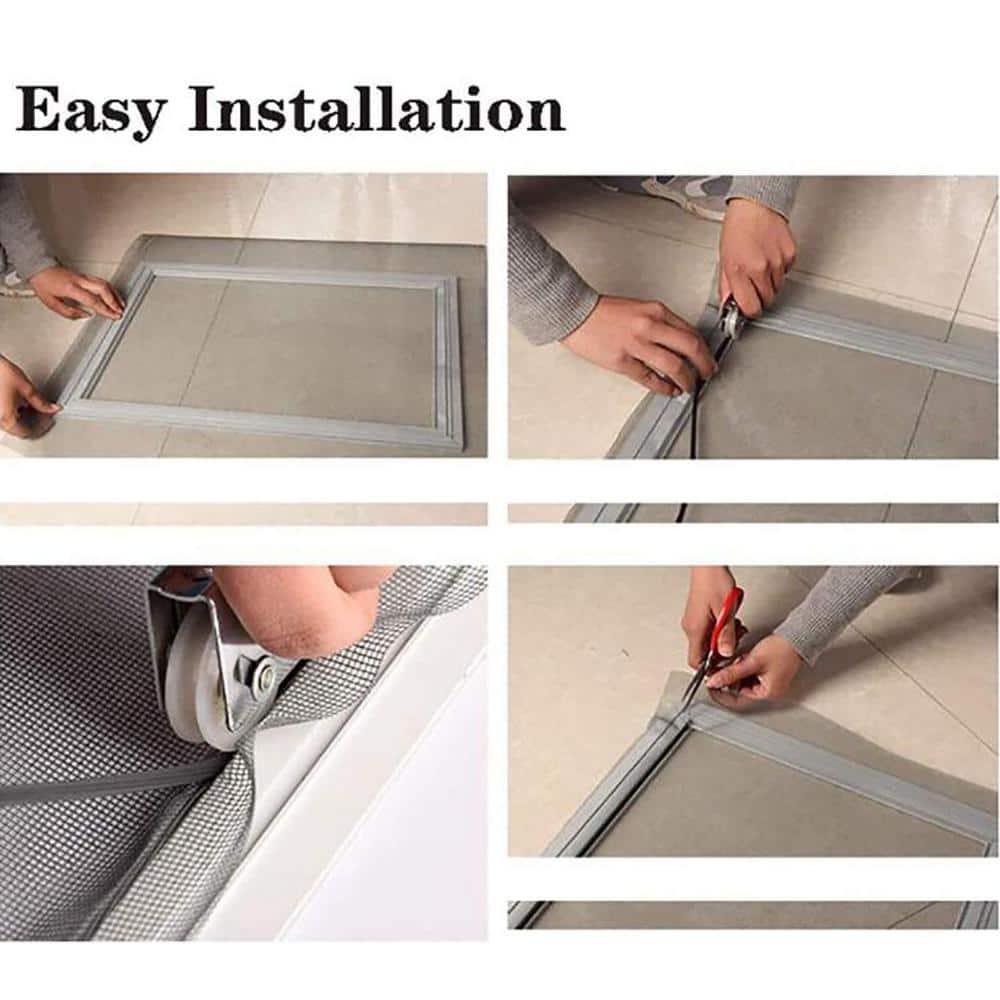 Easy Installation