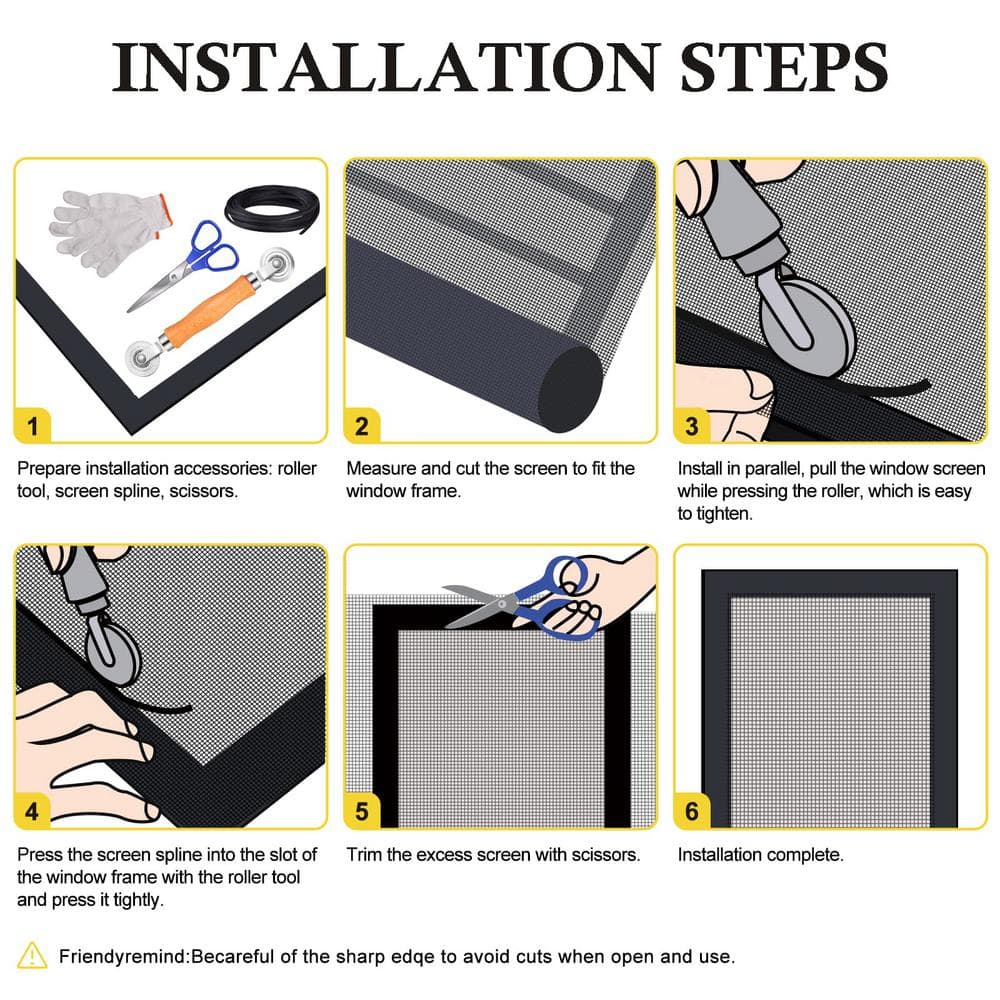 INSTALLATION STEPS

1

Prepare installation accessories: roller tool, screen spline, scissors.

2

Measure and cut the screen to fit the window frame.

3

Install in parallel, pull the window screen while pressing the roller, which is easy to tighten.

4

Press the screen spline into the slot of the window frame with the roller tool and press it tightly.

5

Trim the excess screen with scissors.

6

Installation complete.

Friendyremind:Becareful of the sharp edqe to avoid cuts when open and use.