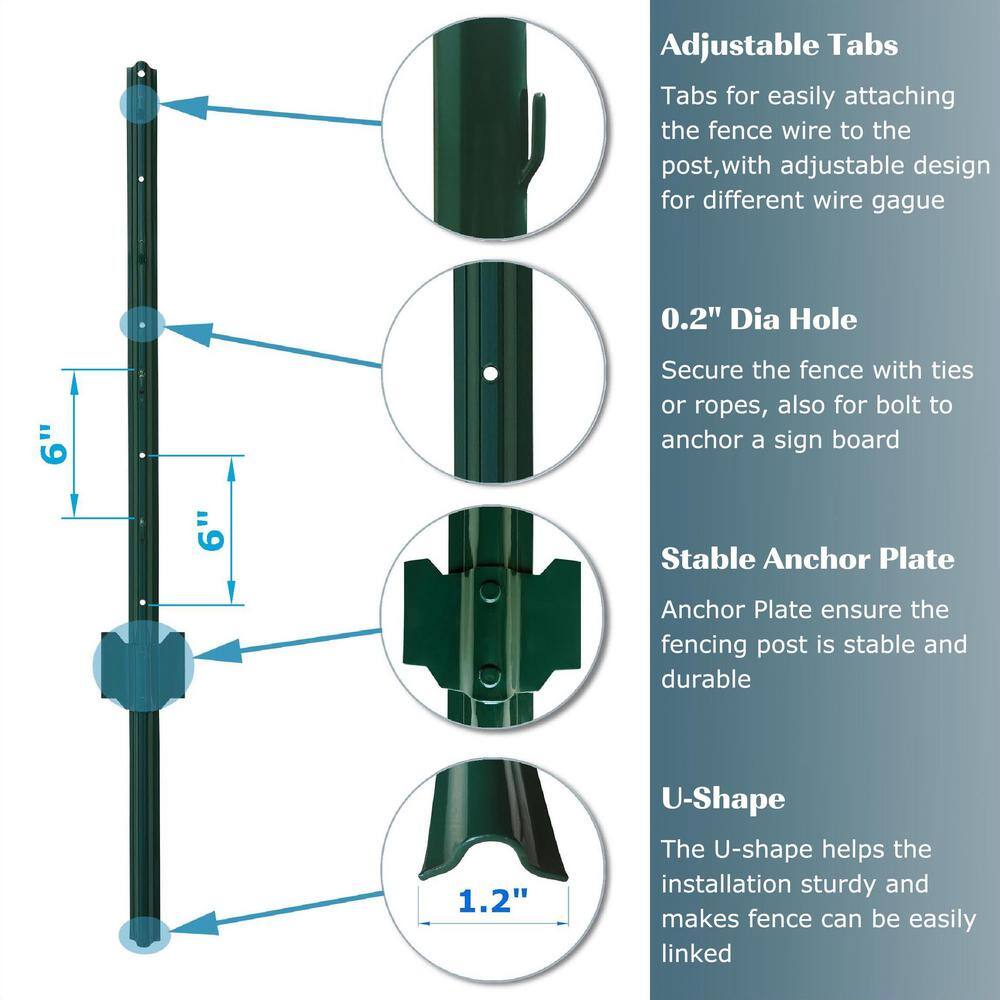 6"

6"

1.2"

Adjustable Tabs

Tabs for easily attaching the fence wire to the post,with adjustable design for different wire gague

0.2" Dia Hole

Secure the fence with ties or ropes, also for bolt to anchor a sign board

Stable Anchor Plate

Anchor Plate ensure the fencing post is stable and durable

U-Shape

The U-shape helps the installation sturdy and makes fence can be easily linked