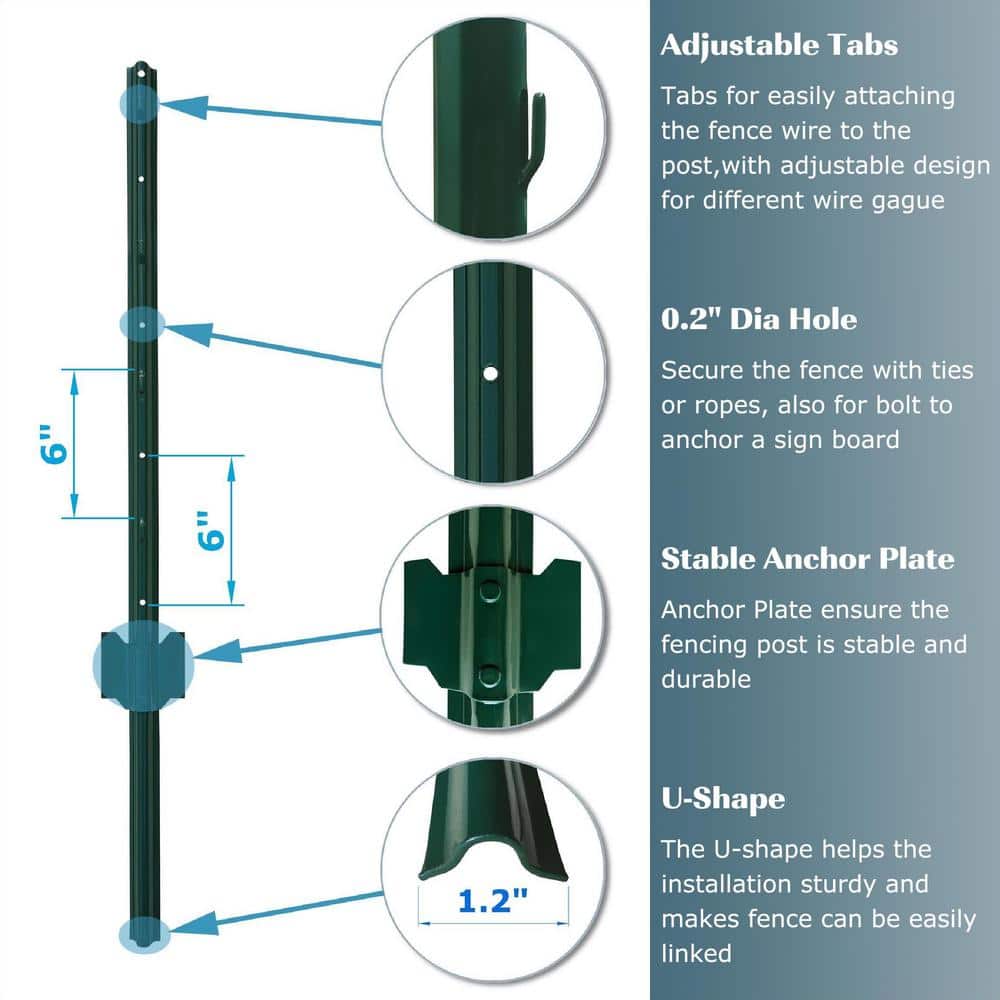 6"

6"

1.2"

Adjustable Tabs

Tabs for easily attaching the fence wire to the post,with adjustable design for different wire gague

0.2" Dia Hole

Secure the fence with ties or ropes, also for bolt to anchor a sign board

Stable Anchor Plate

Anchor Plate ensure the fencing post is stable and durable

U-Shape

The U-shape helps the installation sturdy and makes fence can be easily linked