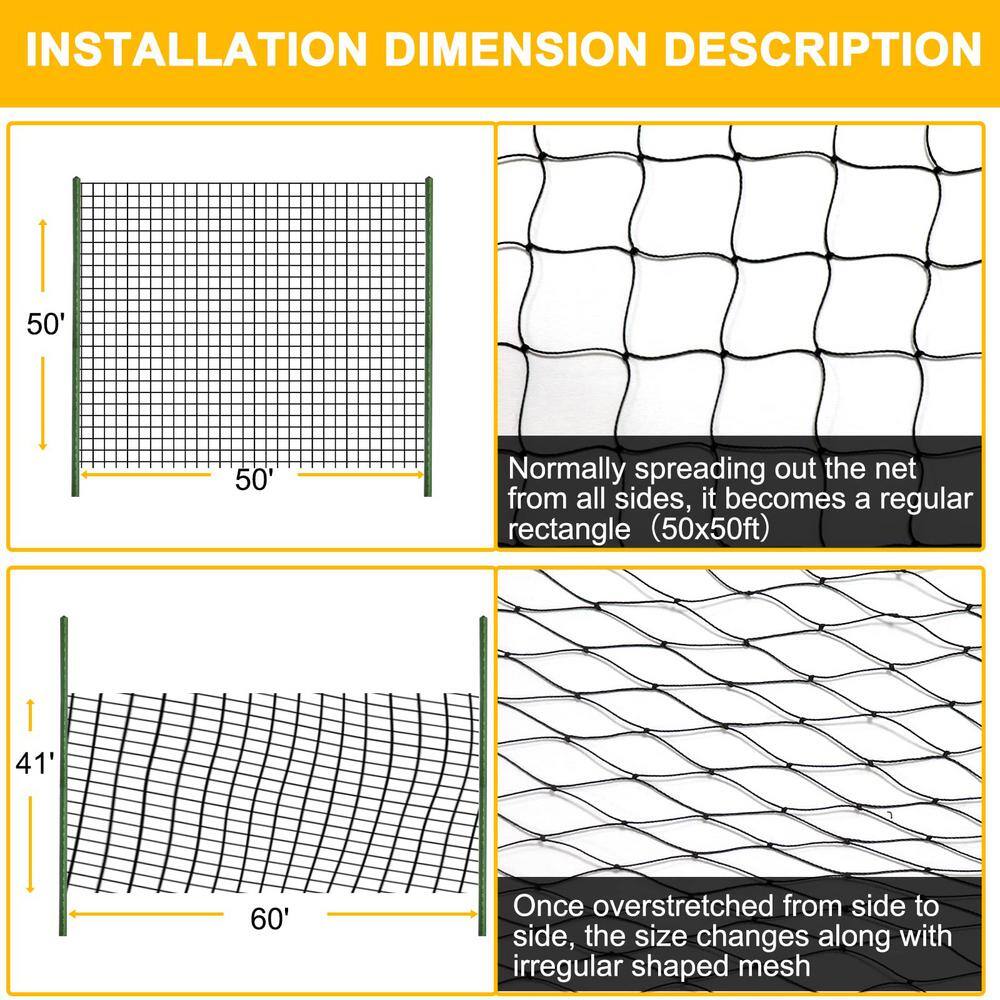 INSTALLATION DIMENSION DESCRIPTION

50'

50'

Normally spreading out the net from all sides, it becomes a regular rectangle（50x50ft）

41'

60'

Once overstretched from side to side, the size changes along with irregular shaped mesh