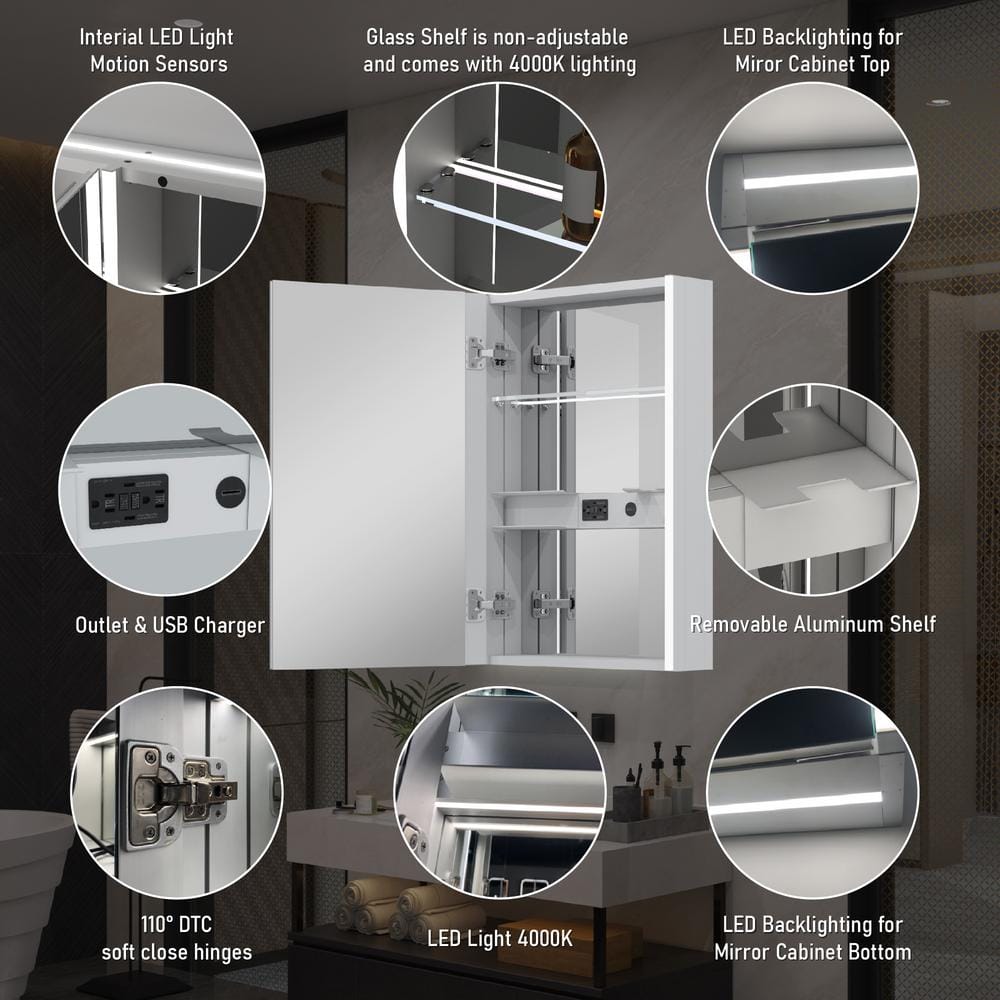 Interial LED Light
Motion Sensors

Glass Shelf is non-adjustable
and comes with 4000K lighting

LED Backlighting for
Miror Cabinet Top

Outlet & USB Charger

Removable Aluminum Shelf

110° DTC
soft close hinges

LED Light 4000K

LED Backlighting for
Mirror Cabinet Bottom