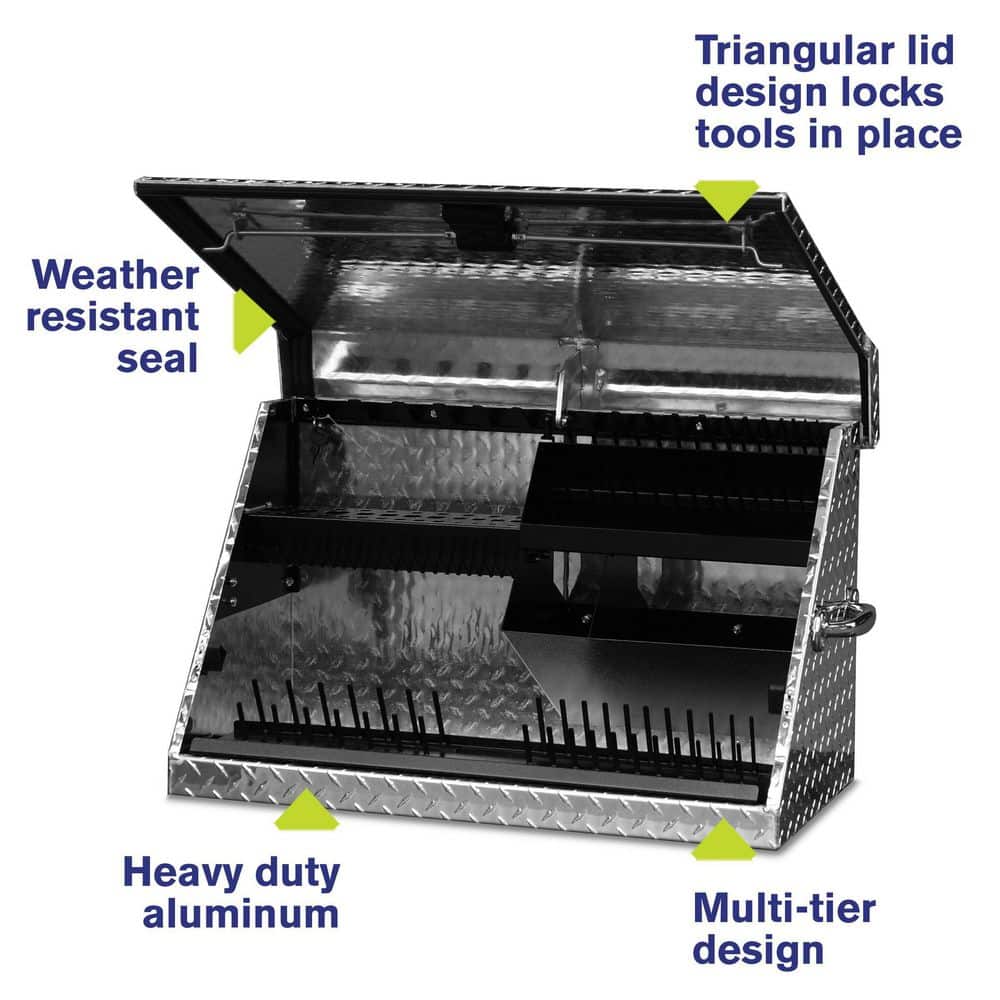 Triangular lid design locks tools in place

Weather resistant seal

Heavy duty aluminum

Multi-tier design