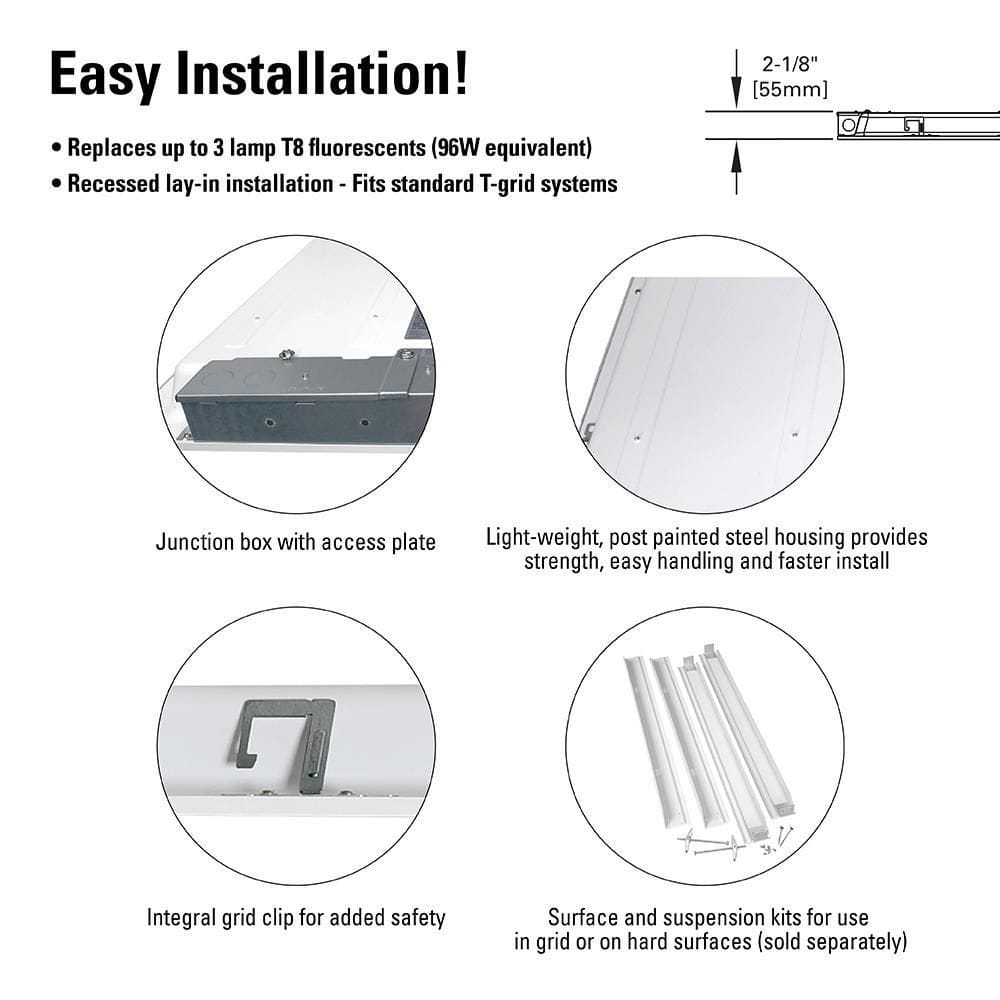 Easy Installation!

• Replaces up to 3 lamp T8 fluorescents (96W equivalent)

• Recessed lay-in installation - Fits standard T-grid systems

2-1/8"
[55mm]

Junction box with access plate

Light-weight, post painted steel housing provides strength, easy handling and faster install

Integral grid clip for added safety

Surface and suspension kits for use in grid or on hard surfaces (sold separately)