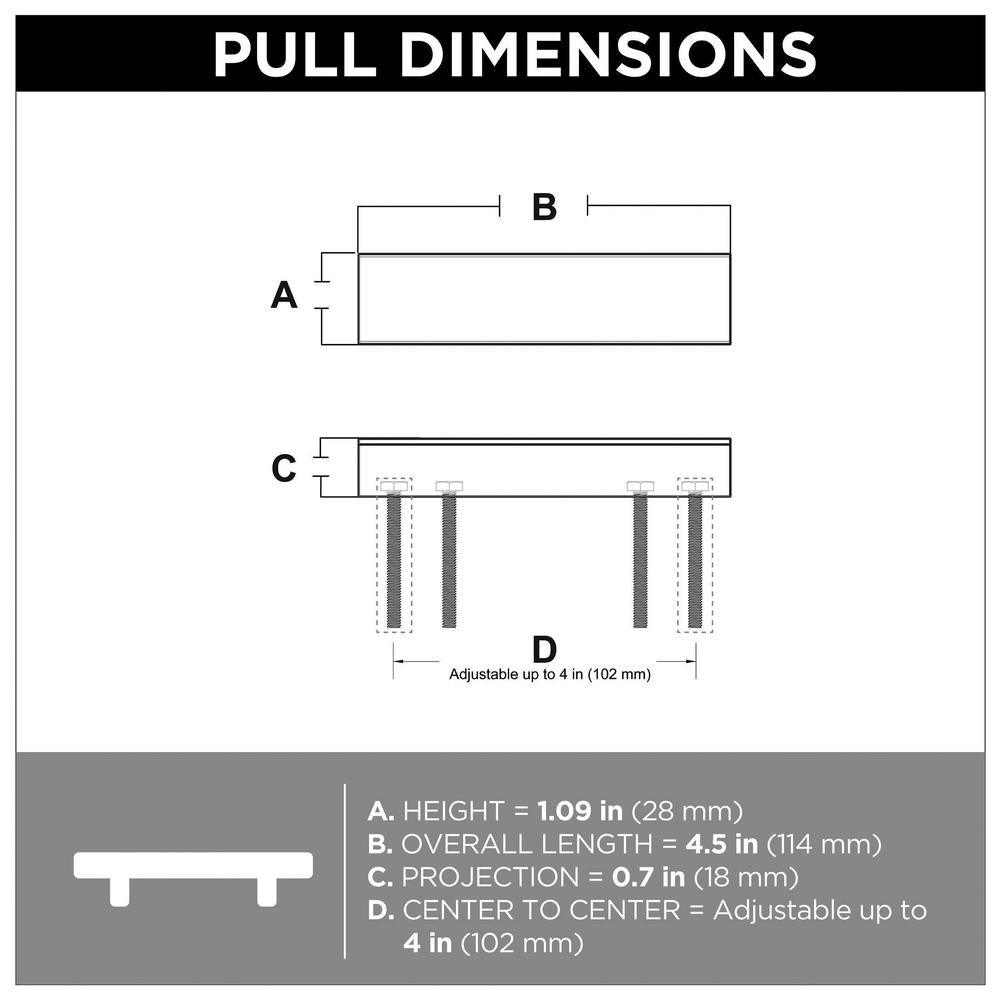 PULL DIMENSIONS

B

A

C

D
Adjustable up to 4 in (102 mm)

A. HEIGHT = 1.09 in (28 mm)
B. OVERALL LENGTH = 4.5 in (114 mm)
C. PROJECTION = 0.7 in (18 mm)
D. CENTER TO CENTER = Adjustable up to 4 in (102 mm)