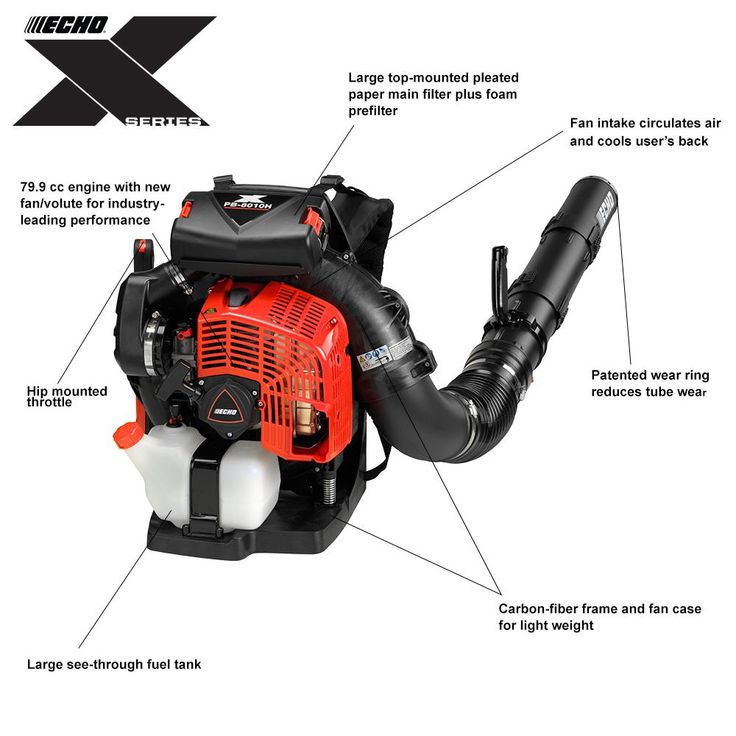 ECHO
X
SERIES

Large top-mounted pleated paper main filter plus foam prefilter

Fan intake circulates air and cools user's back

79.9 cc engine with new fan/volute for industry-leading performance

X
PB-8010H

ECHO

Hip mounted throttle

ECHO

Patented wear ring reduces tube wear

Carbon-fiber frame and fan case for light weight

Large see-through fuel tank