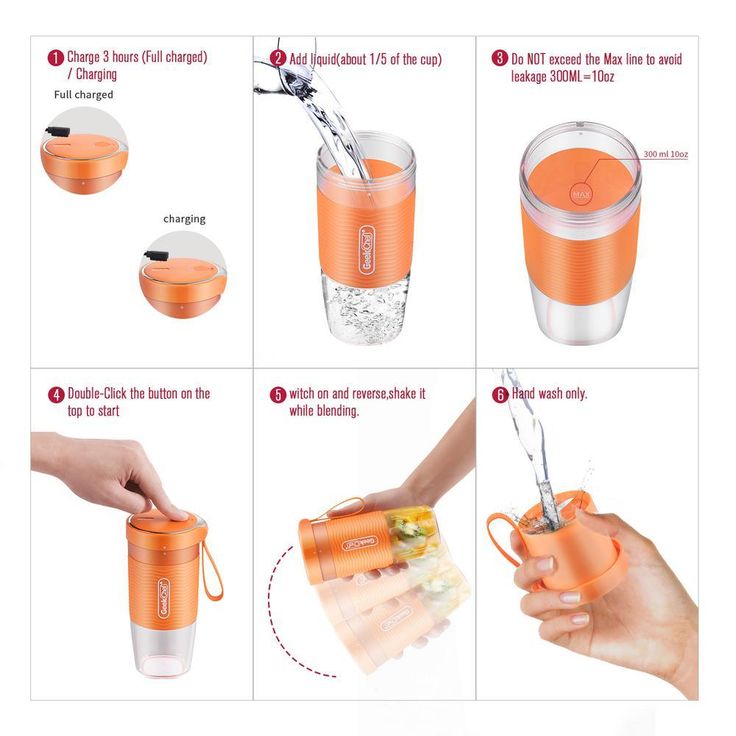 1 Charge 3 hours (Full charged) / Charging

Full charged

charging

2 Add liquid(about 1/5 of the cup)

GeekChef

3 Do NOT exceed the Max line to avoid leakage 300ML=10oz

300 ml 10oz

MAX

4 Double-Click the button on the top to start

GeekChef

5 witch on and reverse,shake it while blending.

GeekChef

6 Hand wash only.