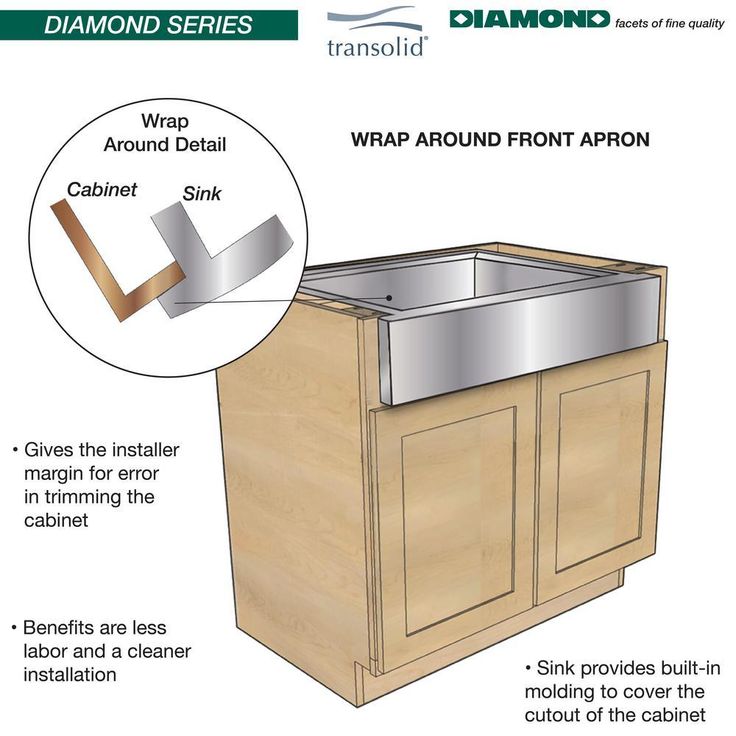 DIAMOND SERIES

transolid®

DIAMOND facets of fine quality

Wrap Around Detail

Cabinet

Sink

WRAP AROUND FRONT APRON

• Gives the installer margin for error in trimming the cabinet

• Benefits are less labor and a cleaner installation

• Sink provides built-in molding to cover the cutout of the cabinet