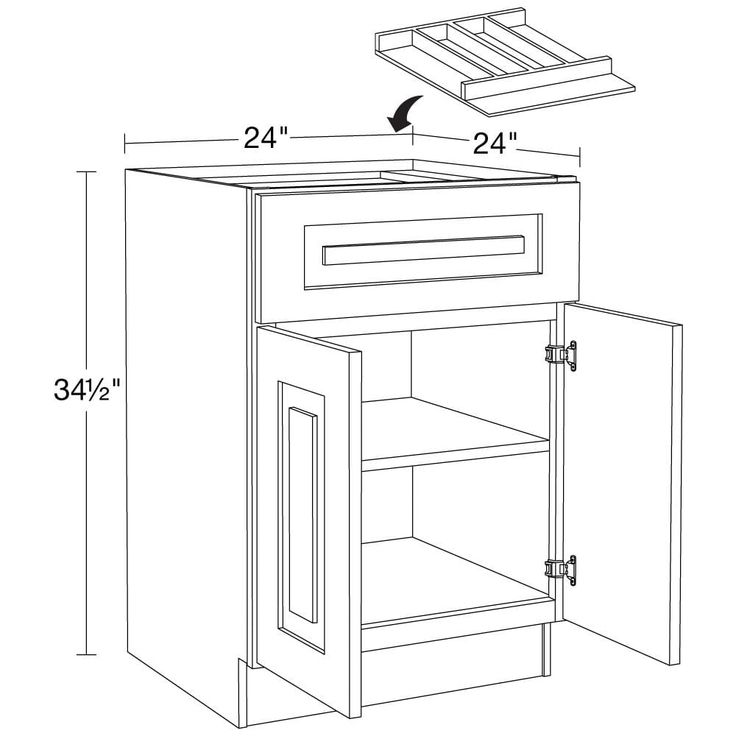 24"
24"
34½"