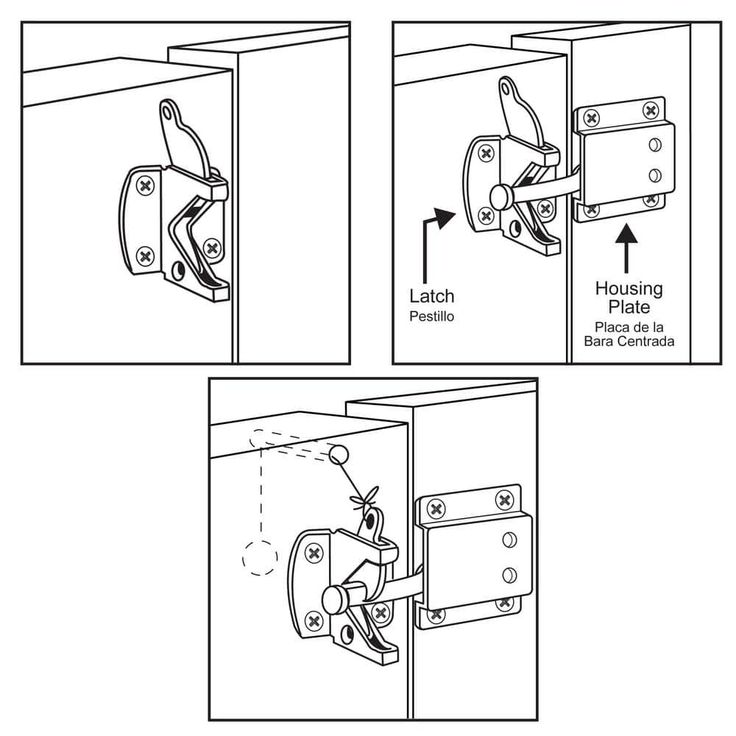 Latch
Pestillo

Housing Plate
Placa de la Bara Centrada