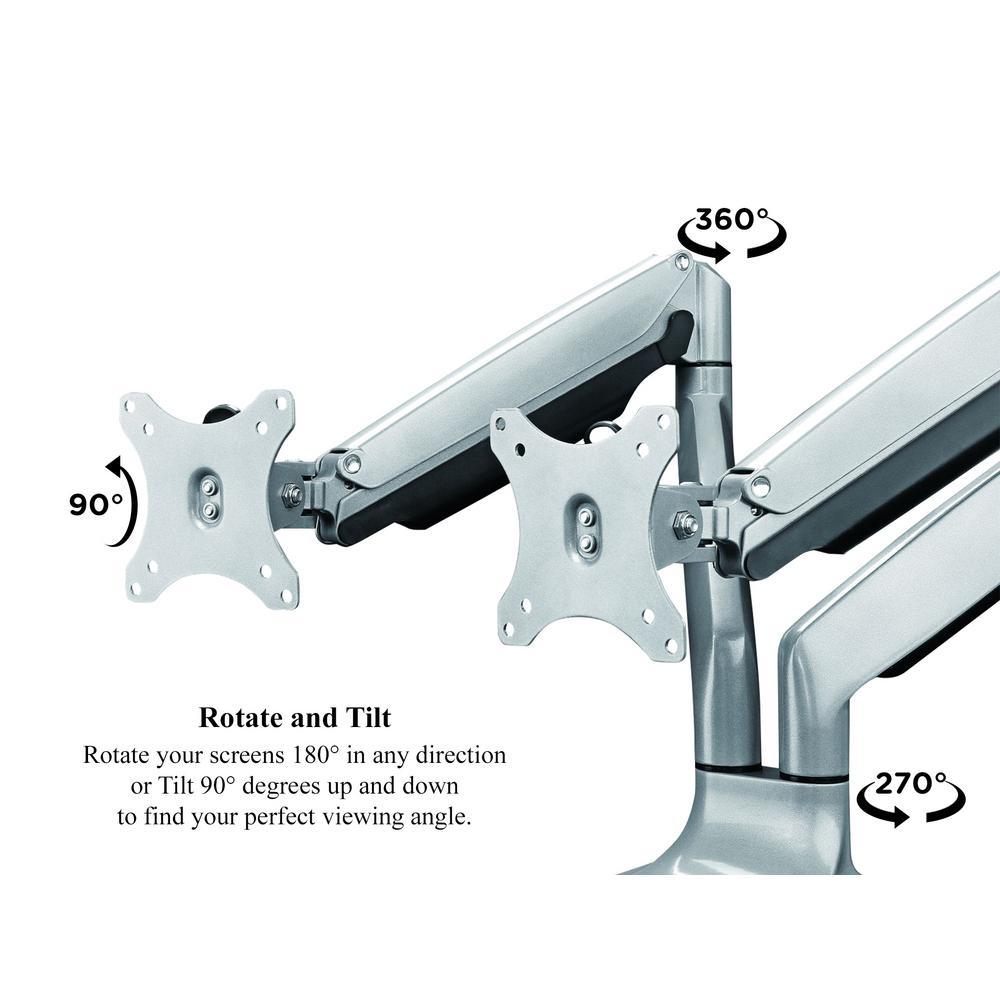 360°

90°

Rotate and Tilt

Rotate your screens 180° in any direction or Tilt 90° degrees up and down to find your perfect viewing angle.

270°