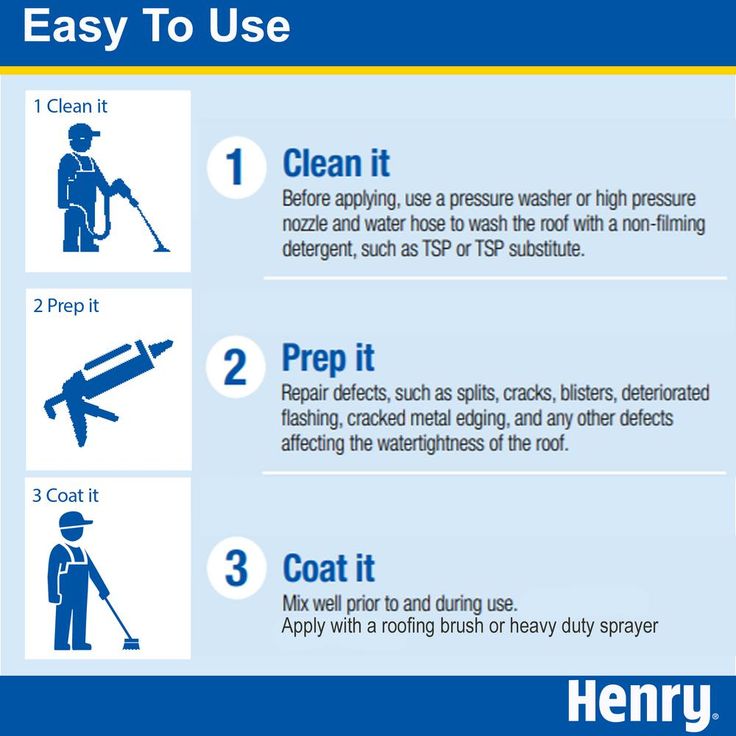 Easy To Use

1 Clean it

1 Clean it
Before applying, use a pressure washer or high pressure nozzle and water hose to wash the roof with a non-filming detergent, such as TSP or TSP substitute.

2 Prep it

2 Prep it
Repair defects, such as splits, cracks, blisters, deteriorated flashing, cracked metal edging, and any other defects affecting the watertightness of the roof.

3 Coat it

3 Coat it
Mix well prior to and during use.
Apply with a roofing brush or heavy duty sprayer

Henry®