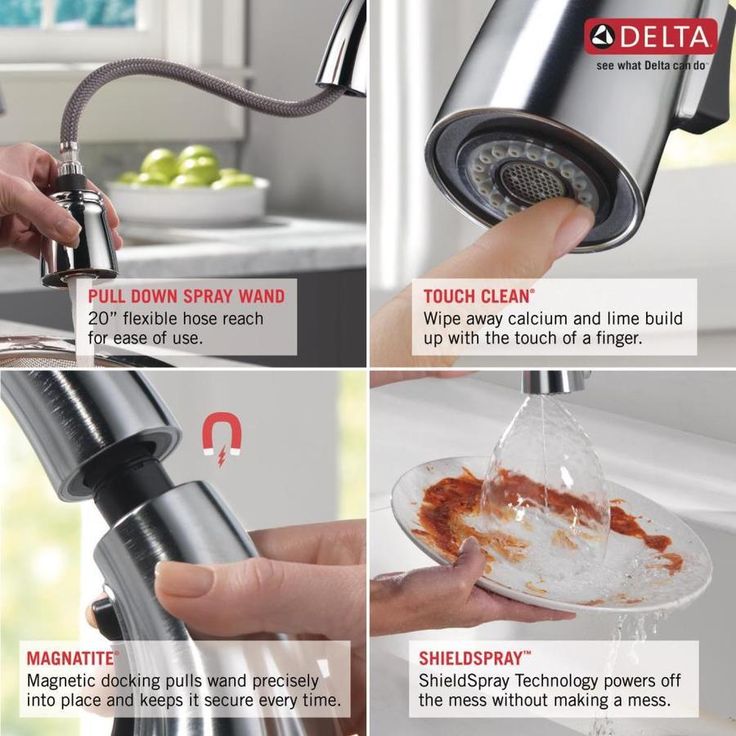 DELTA
see what Delta can do™

PULL DOWN SPRAY WAND
20" flexible hose reach for ease of use.

TOUCH CLEAN®
Wipe away calcium and lime build up with the touch of a finger.

MAGNATITE®
Magnetic docking pulls wand precisely into place and keeps it secure every time.

SHIELDSPRAY™
ShieldSpray Technology powers off the mess without making a mess.