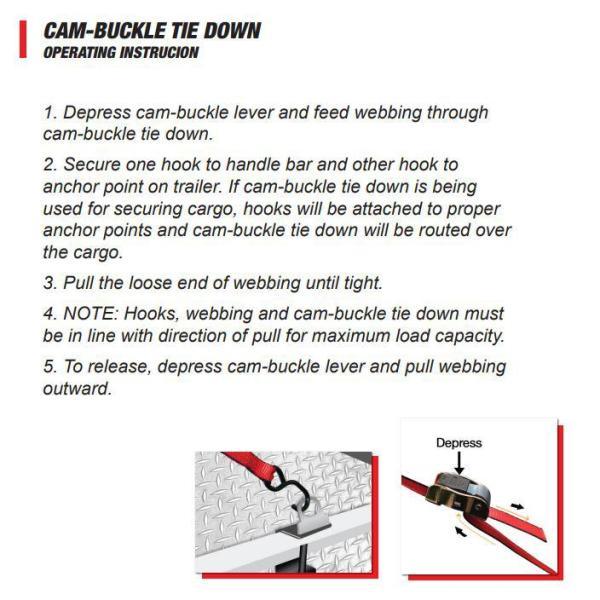 CAM-BUCKLE TIE DOWN
OPERATING INSTRUCION

1. Depress cam-buckle lever and feed webbing through cam-buckle tie down.

2. Secure one hook to handle bar and other hook to anchor point on trailer. If cam-buckle tie down is being used for securing cargo, hooks will be attached to proper anchor points and cam-buckle tie down will be routed over the cargo.

3. Pull the loose end of webbing until tight.

4. NOTE: Hooks, webbing and cam-buckle tie down must be in line with direction of pull for maximum load capacity.

5. To release, depress cam-buckle lever and pull webbing outward.

Depress