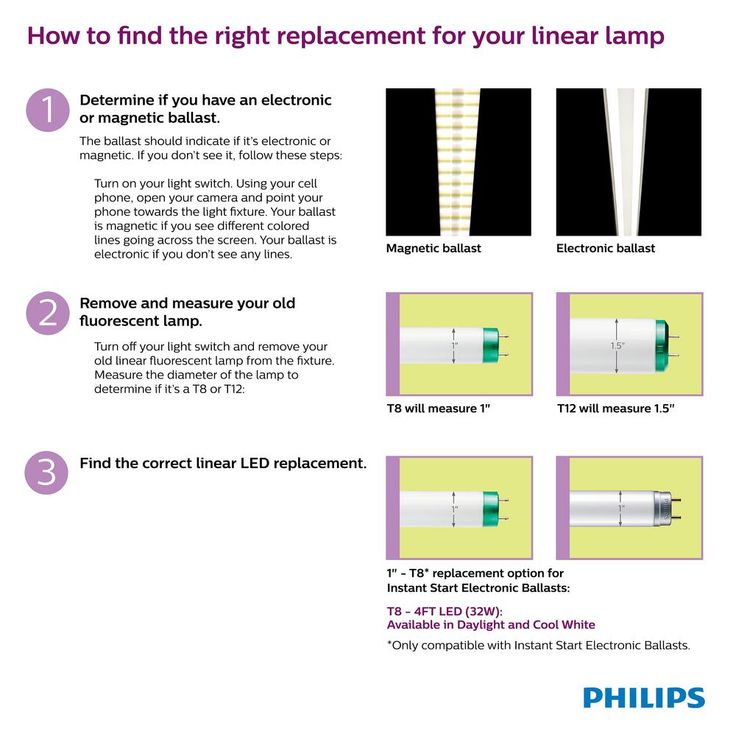 How to find the right replacement for your linear lamp

1

Determine if you have an electronic or magnetic ballast.

The ballast should indicate if it's electronic or magnetic. If you don't see it, follow these steps:

Turn on your light switch. Using your cell phone, open your camera and point your phone towards the light fixture. Your ballast is magnetic if you see different colored lines going across the screen. Your ballast is electronic if you don't see any lines.

Magnetic ballast

Electronic ballast

2

Remove and measure your old fluorescent lamp.

Turn off your light switch and remove your old linear fluorescent lamp from the fixture. Measure the diameter of the lamp to determine if it's a T8 or T12:

1"

1.5"

T8 will measure 1"

T12 will measure 1.5"

3

Find the correct linear LED replacement.

1"

1"

1" - T8* replacement option for Instant Start Electronic Ballasts:

T8 - 4FT LED (32W): Available in Daylight and Cool White

*Only compatible with Instant Start Electronic Ballasts.

PHILIPS