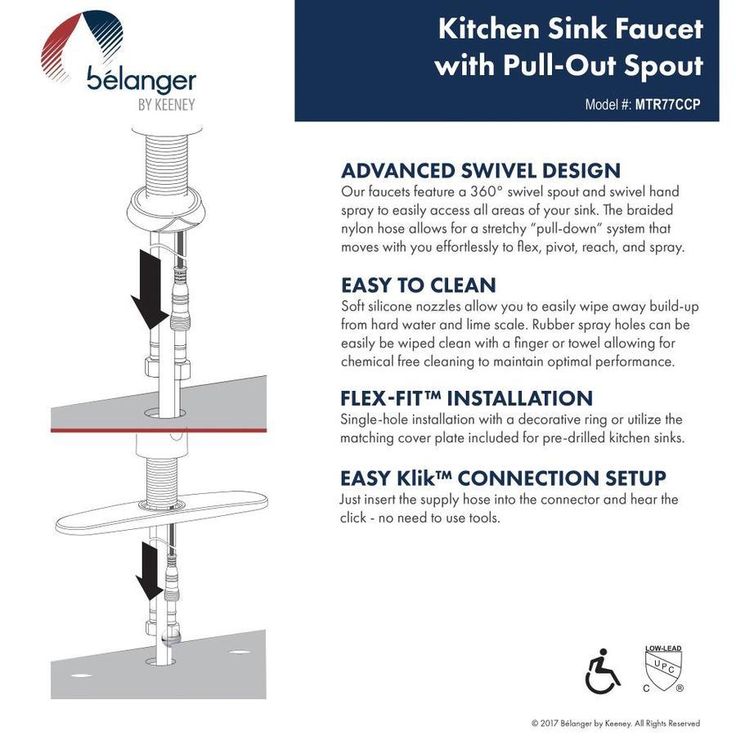 bélanger
BY KEENEY

Kitchen Sink Faucet with Pull-Out Spout

Model #: MTR77CCP

ADVANCED SWIVEL DESIGN
Our faucets feature a 360° swivel spout and swivel hand spray to easily access all areas of your sink. The braided nylon hose allows for a stretchy "pull-down" system that moves with you effortlessly to flex, pivot, reach, and spray.

EASY TO CLEAN
Soft silicone nozzles allow you to easily wipe away build-up from hard water and lime scale. Rubber spray holes can be easily be wiped clean with a finger or towel allowing for chemical free cleaning to maintain optimal performance.

FLEX-FIT™ INSTALLATION
Single-hole installation with a decorative ring or utilize the matching cover plate included for pre-drilled kitchen sinks.

EASY Klik™ CONNECTION SETUP
Just insert the supply hose into the connector and hear the click - no need to use tools.

LOW-LEAD
UPC
C ®

© 2017 Bélanger by Keeney. All Rights Reserved