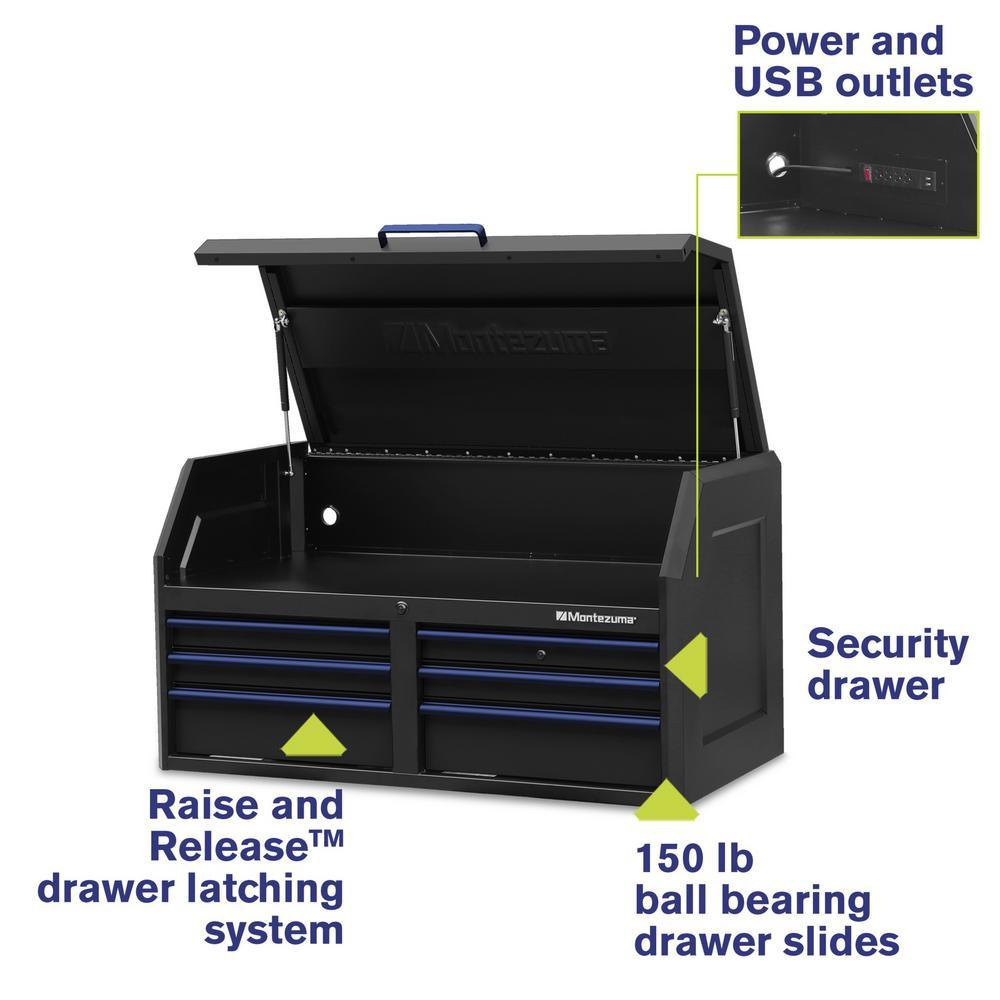 Power and USB outlets

Montezuma

Montezuma

Security drawer

Raise and Release™ drawer latching system

150 lb ball bearing drawer slides