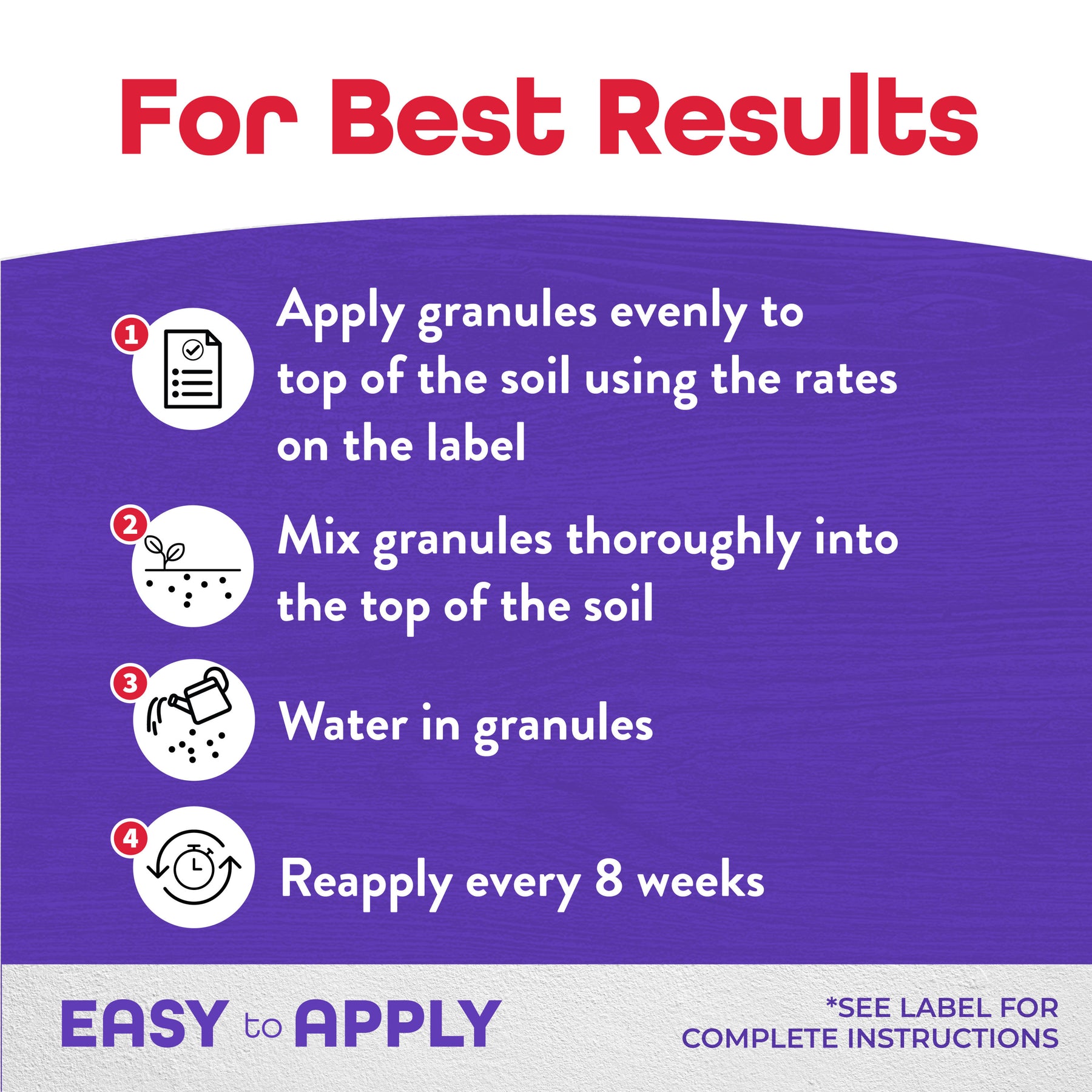 For Best Results

1

Apply granules evenly to top of the soil using the rates on the label

2

Mix granules thoroughly into the top of the soil

3

Water in granules

4

Reapply every 8 weeks

EASY to APPLY

*SEE LABEL FOR COMPLETE INSTRUCTIONS