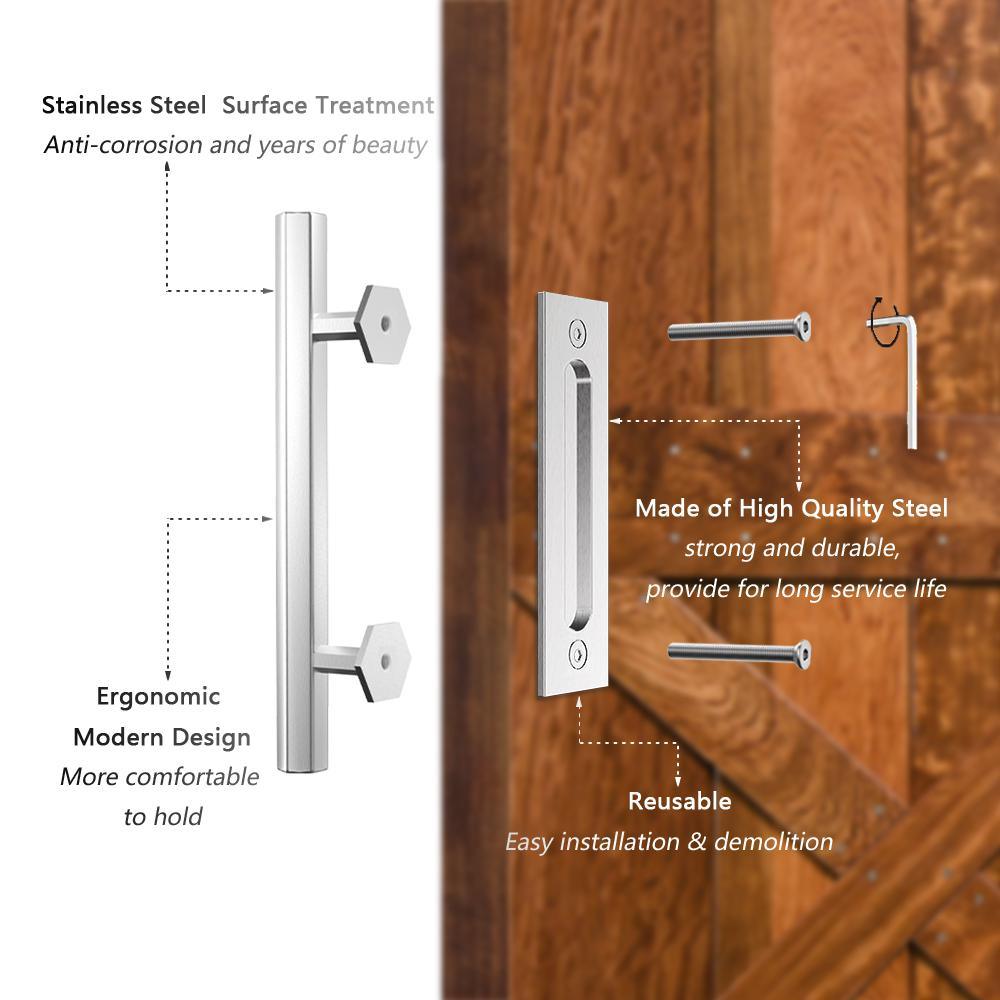 Stainless Steel Surface Treatment
Anti-corrosion and years of beauty

Ergonomic
Modern Design
More comfortable
to hold

Made of High Quality Steel
strong and durable,
provide for long service life

Reusable
Easy installation & demolition