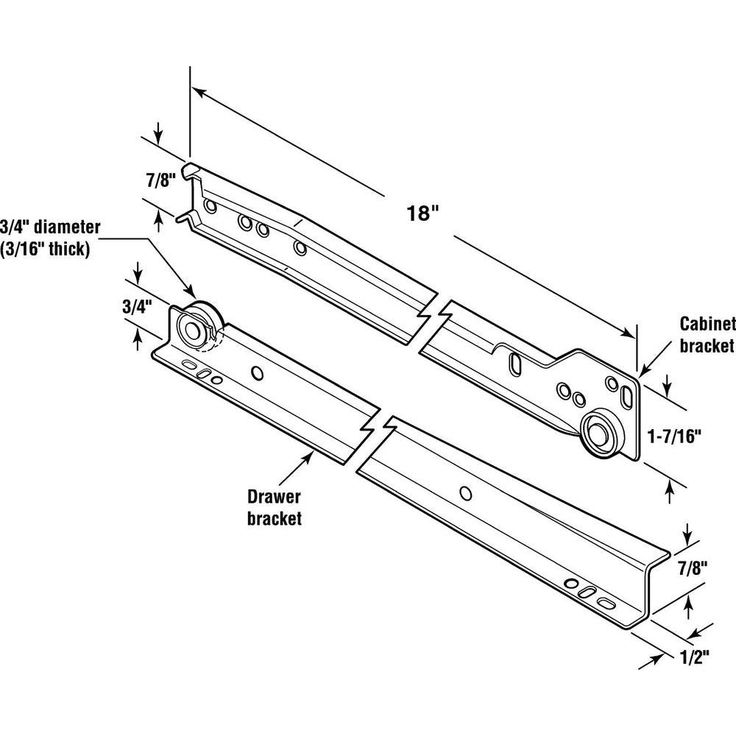 7/8"

18"

3/4" diameter
(3/16" thick)

3/4"

Cabinet
bracket

1-7/16"

Drawer
bracket

7/8"

1/2"