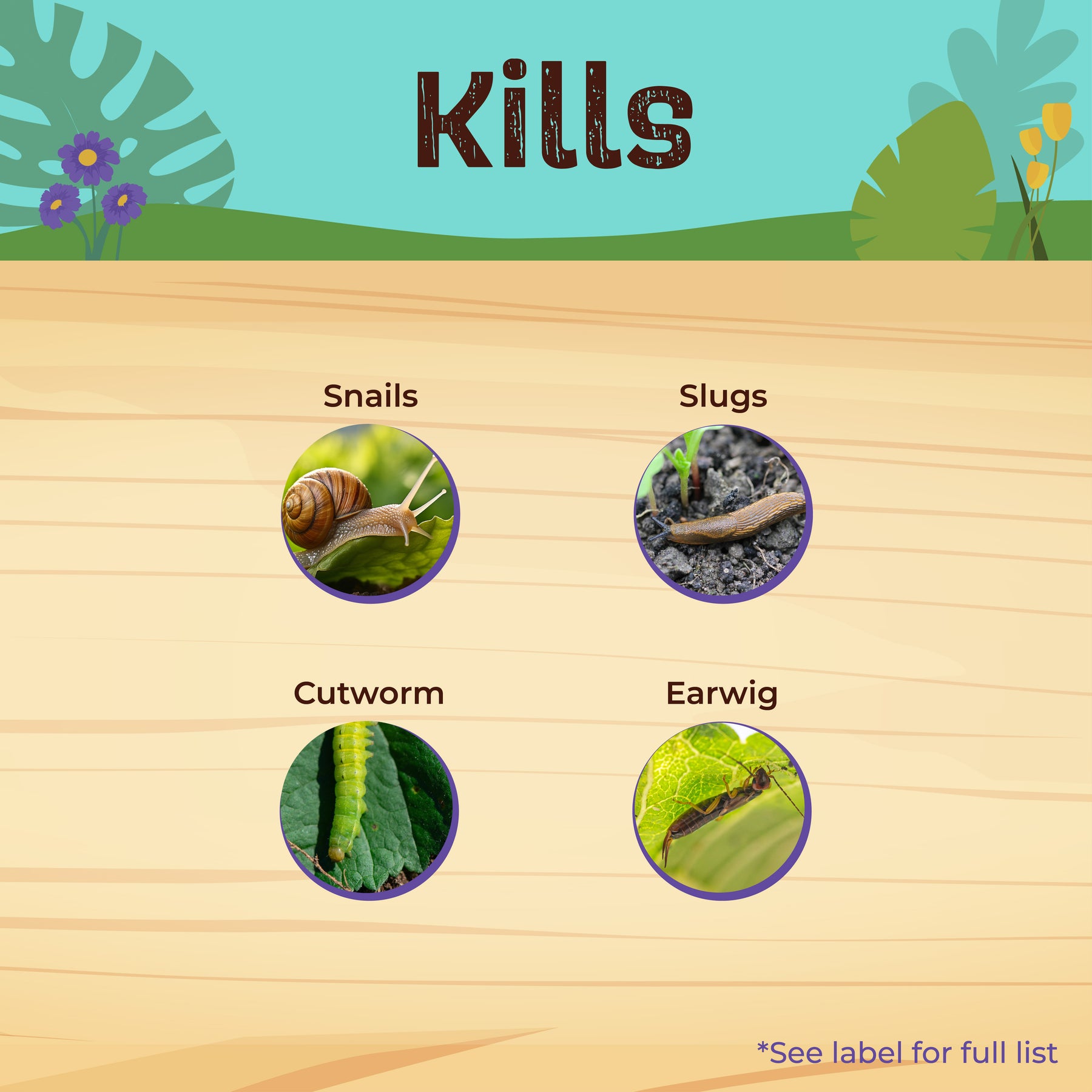 Kills

Snails

Slugs

Cutworm

Earwig

*See label for full list