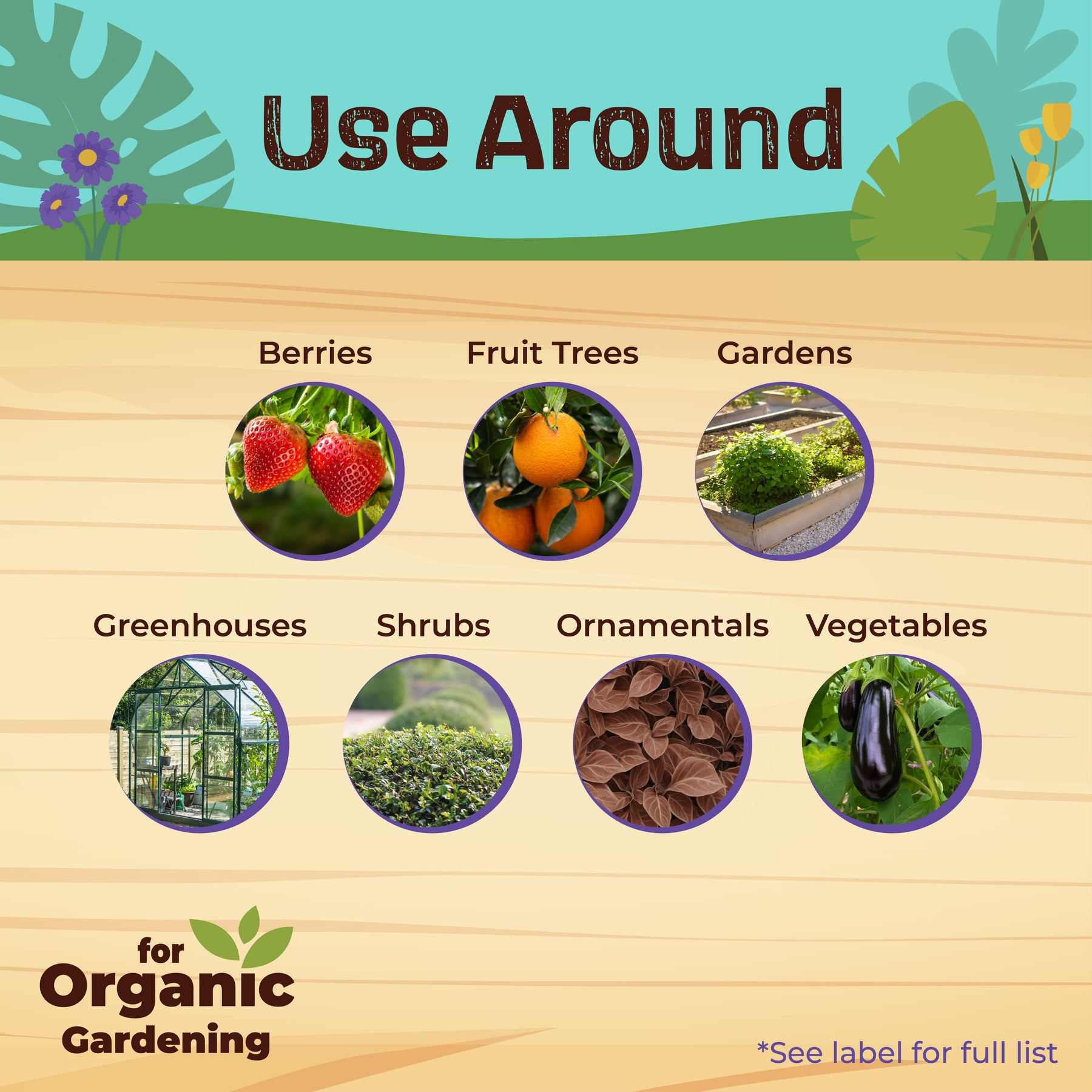 Use Around

Berries Fruit Trees Gardens

Greenhouses Shrubs Ornamentals Vegetables

for Organic Gardening

*See label for full list