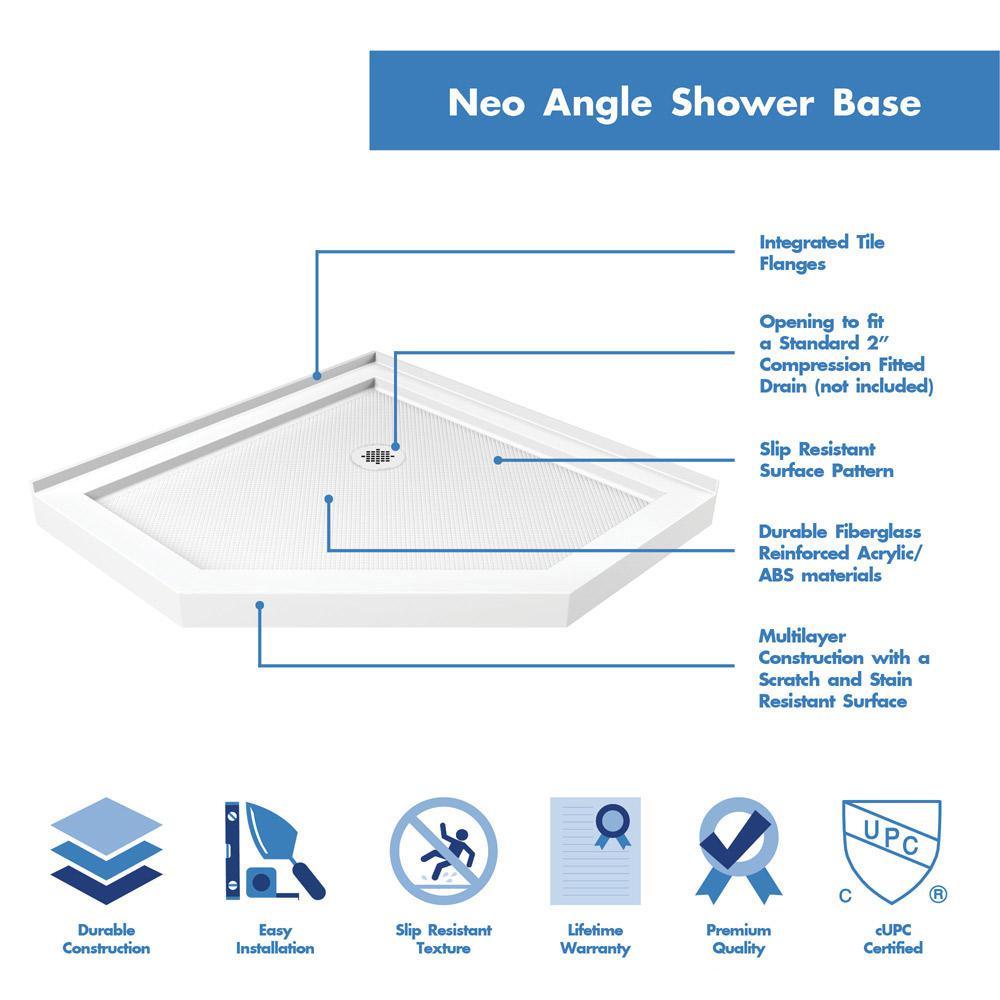 Neo Angle Shower Base

Integrated Tile Flanges

Opening to fit a Standard 2" Compression Fitted Drain (not included)

Slip Resistant Surface Pattern

Durable Fiberglass Reinforced Acrylic/ ABS materials

Multilayer Construction with a Scratch and Stain Resistant Surface

Durable Construction

Easy Installation

Slip Resistant Texture

Lifetime Warranty

Premium Quality

UPC
C ®
cUPC Certified