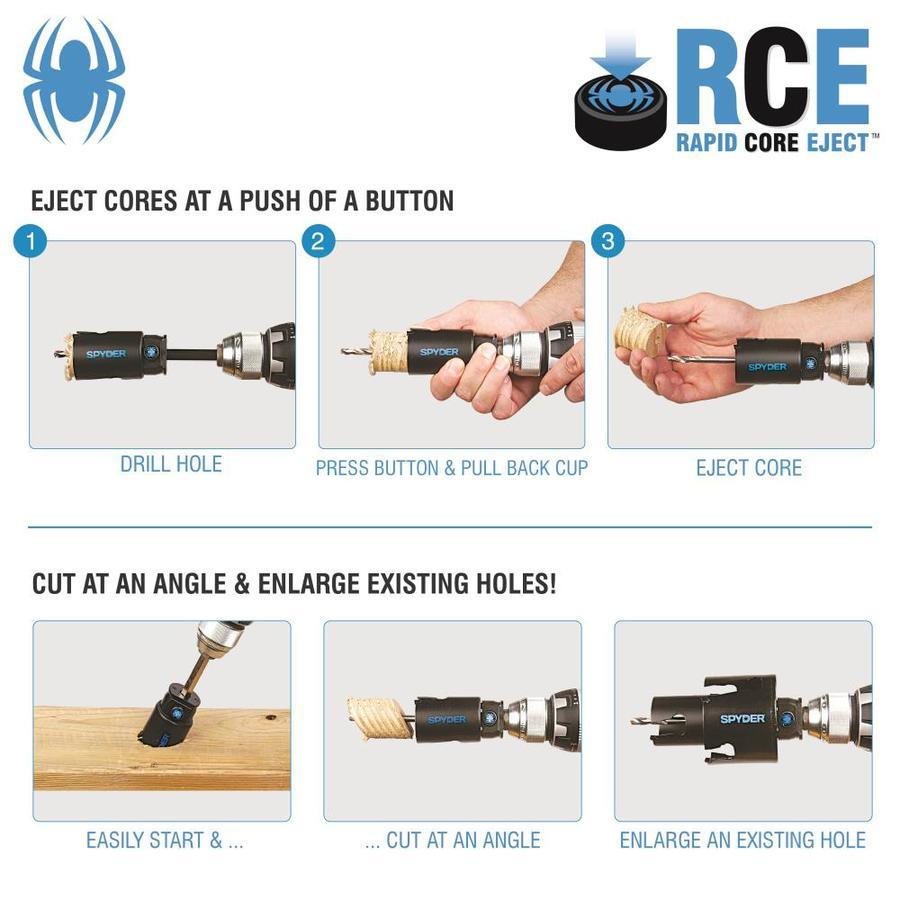 RCE
RAPID CORE EJECT™

EJECT CORES AT A PUSH OF A BUTTON

1
SPYDER
DRILL HOLE

2
SPYDER
PRESS BUTTON & PULL BACK CUP

3
SPYDER
EJECT CORE

CUT AT AN ANGLE & ENLARGE EXISTING HOLES!

EASILY START & ...

SPYDER
... CUT AT AN ANGLE

SPYDER
ENLARGE AN EXISTING HOLE