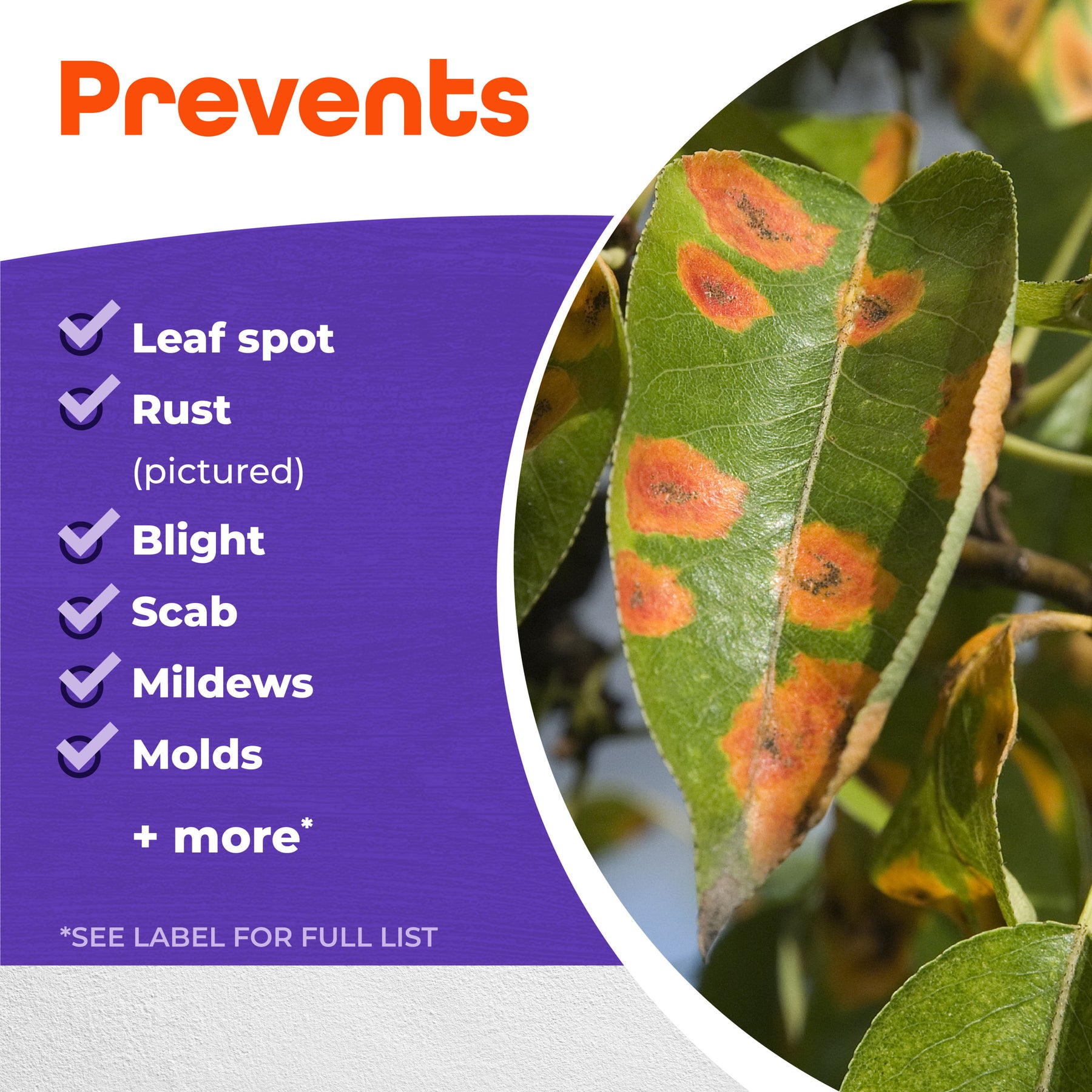 Prevents

Leaf spot
Rust (pictured)
Blight
Scab
Mildews
Molds
+ more*

*SEE LABEL FOR FULL LIST