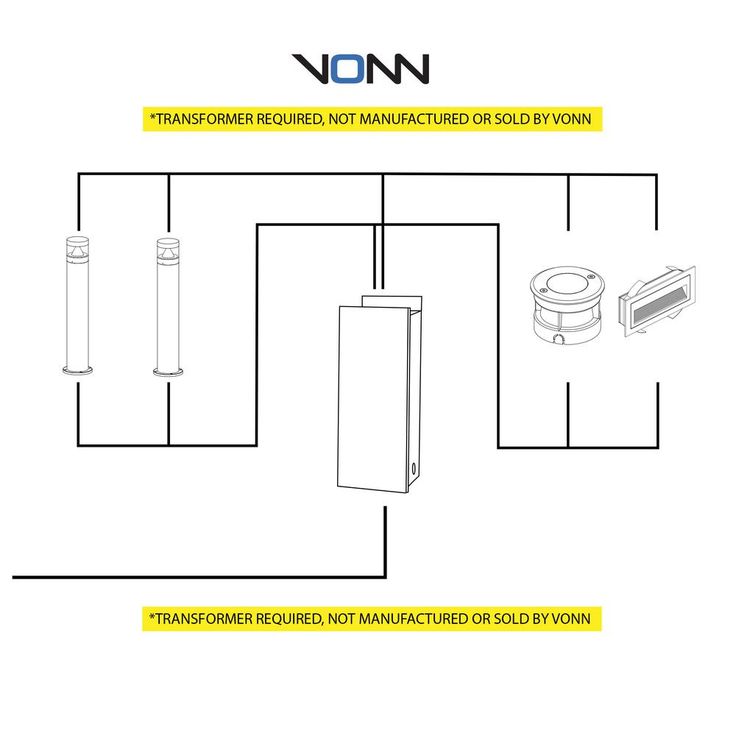 VONN

*TRANSFORMER REQUIRED, NOT MANUFACTURED OR SOLD BY VONN

*TRANSFORMER REQUIRED, NOT MANUFACTURED OR SOLD BY VONN