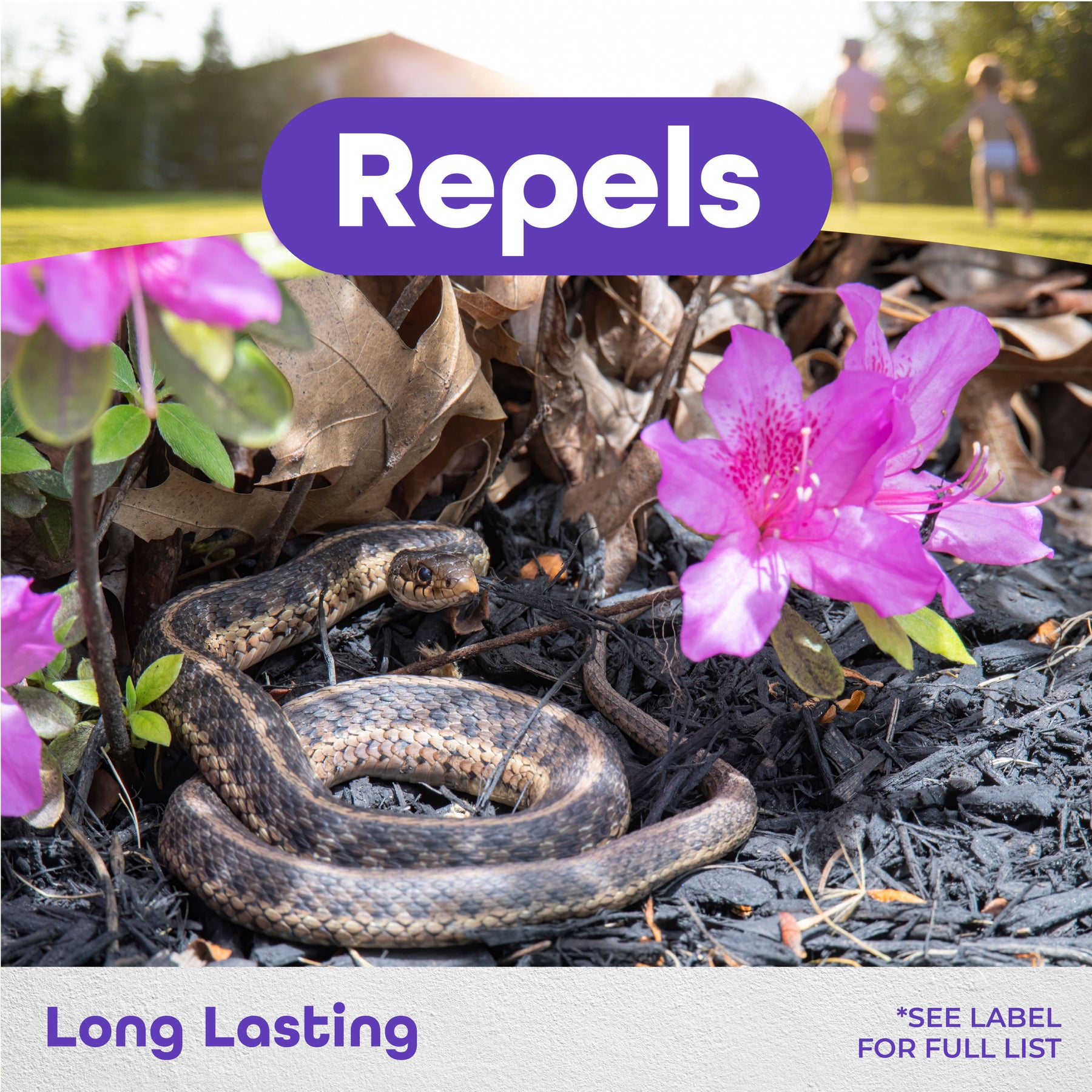 Repels

Long Lasting

*SEE LABEL FOR FULL LIST