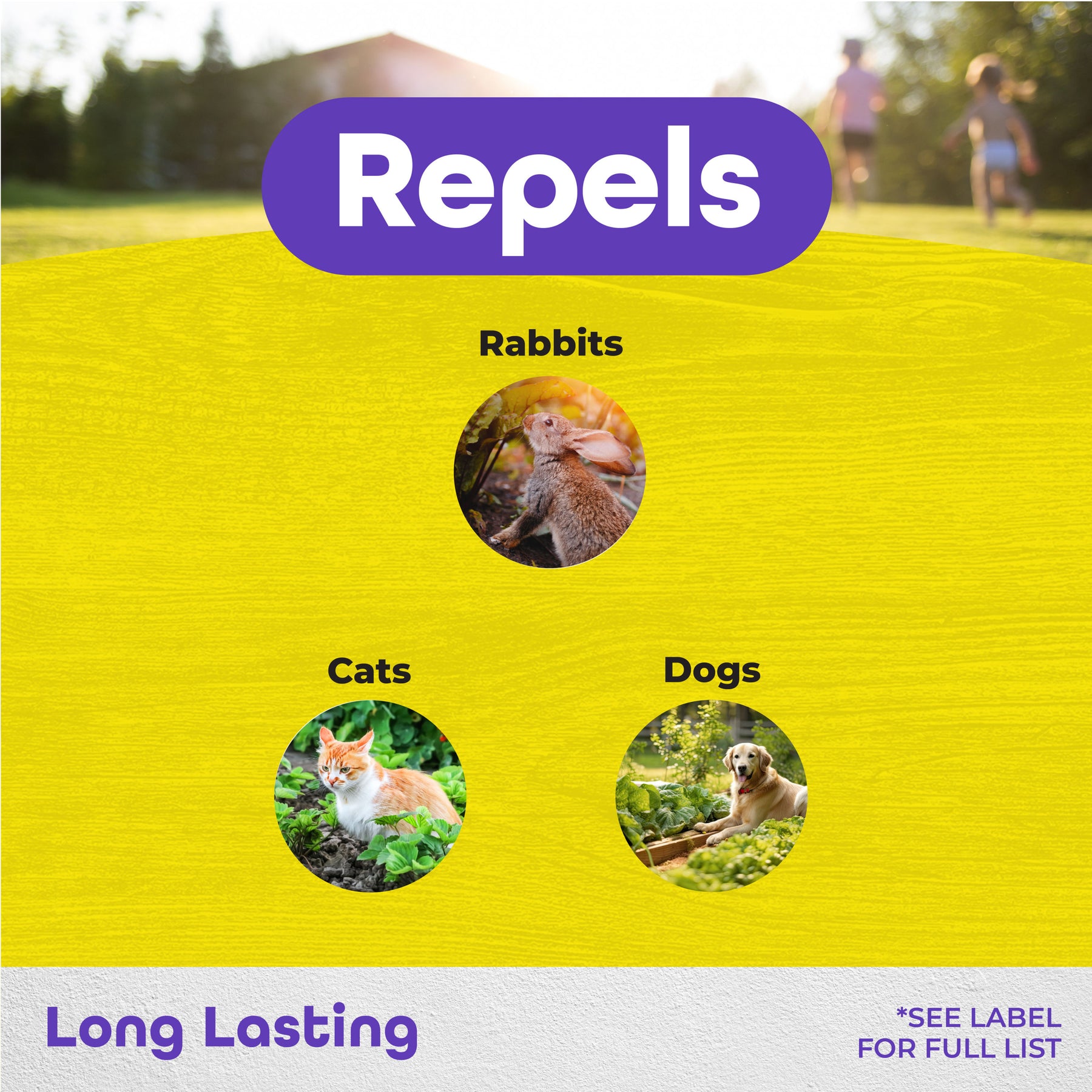 Repels

Rabbits

Cats

Dogs

Long Lasting

*SEE LABEL FOR FULL LIST