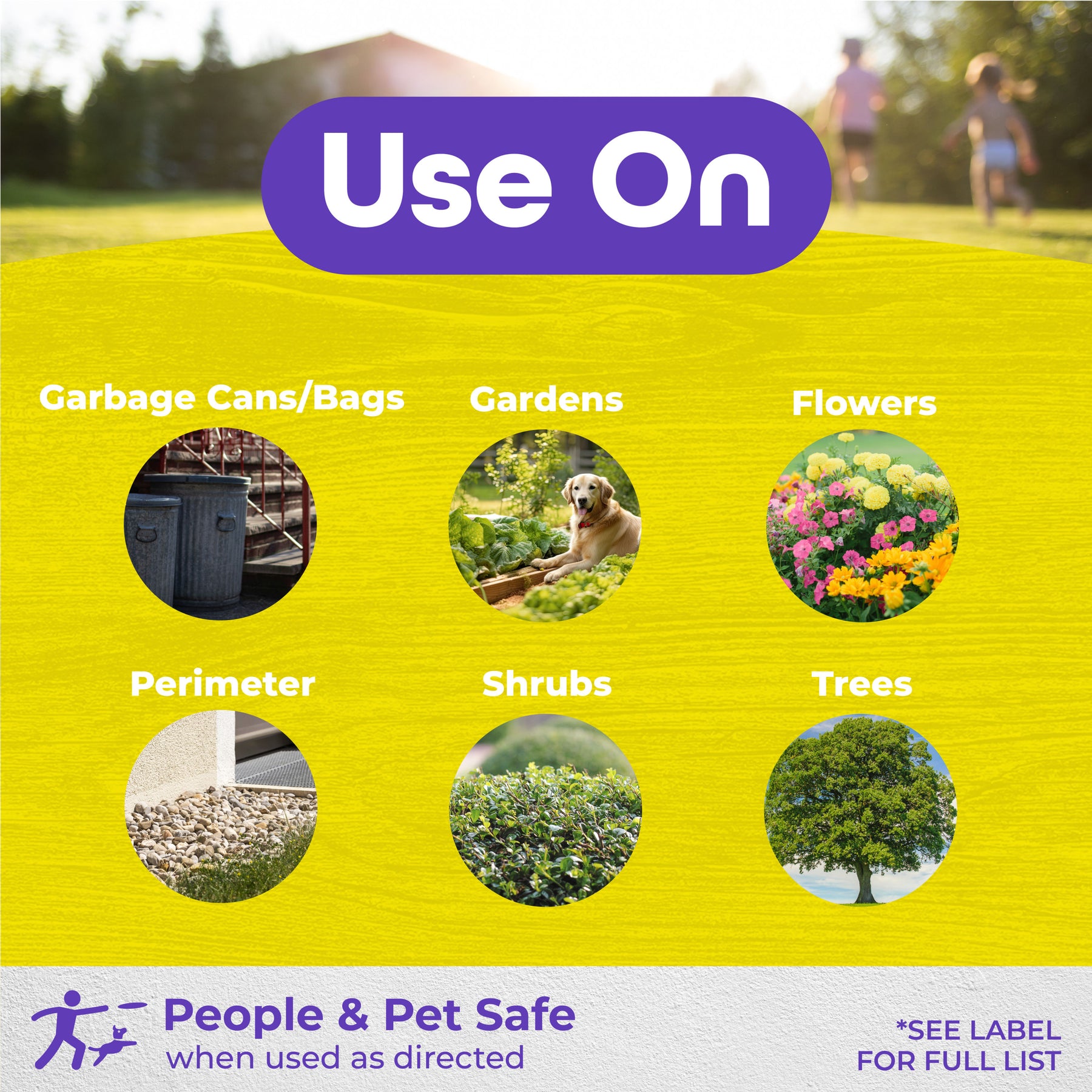 Use On

Garbage Cans/Bags

Gardens

Flowers

Perimeter

Shrubs

Trees

People & Pet Safe
when used as directed

*SEE LABEL FOR FULL LIST