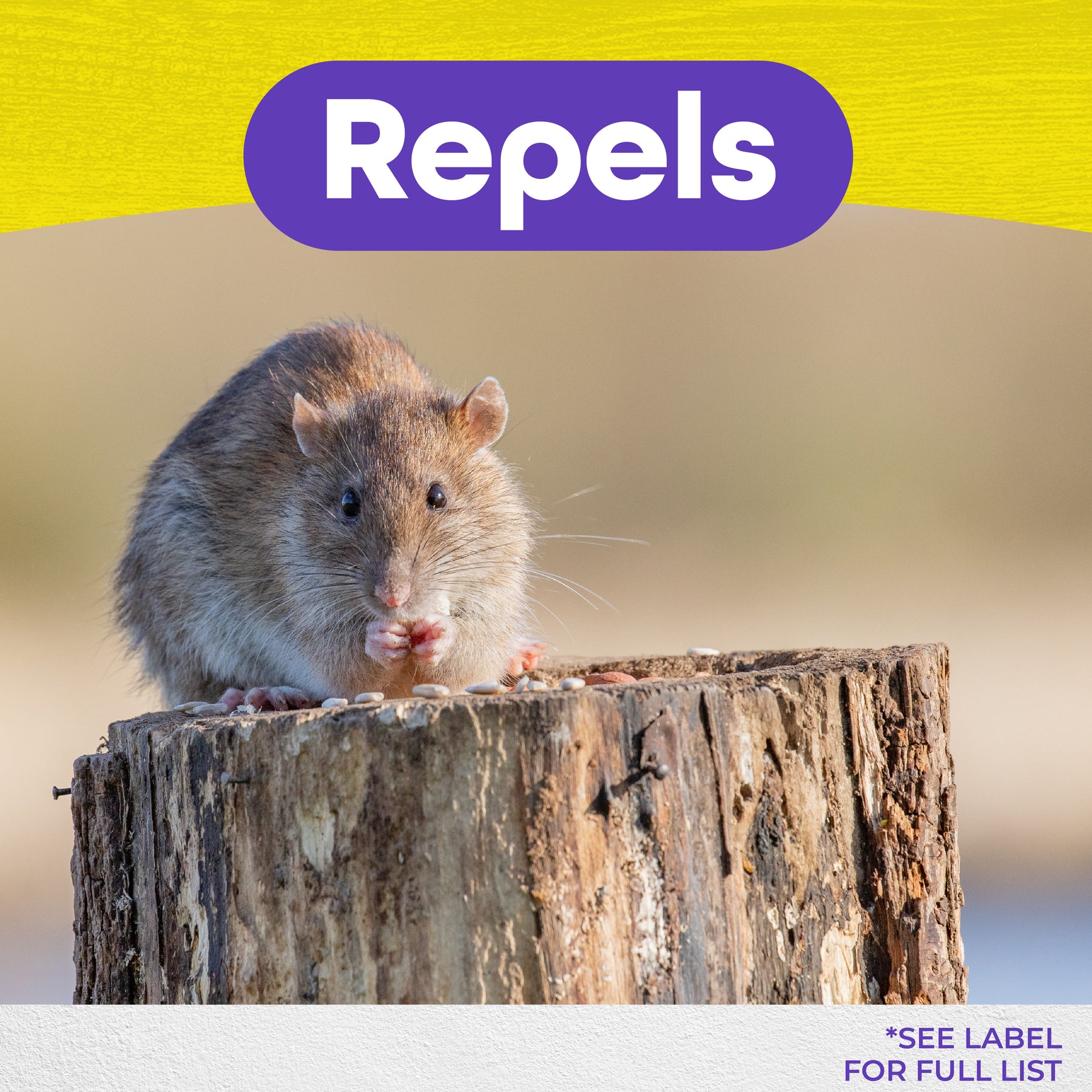 Repels

*SEE LABEL FOR FULL LIST