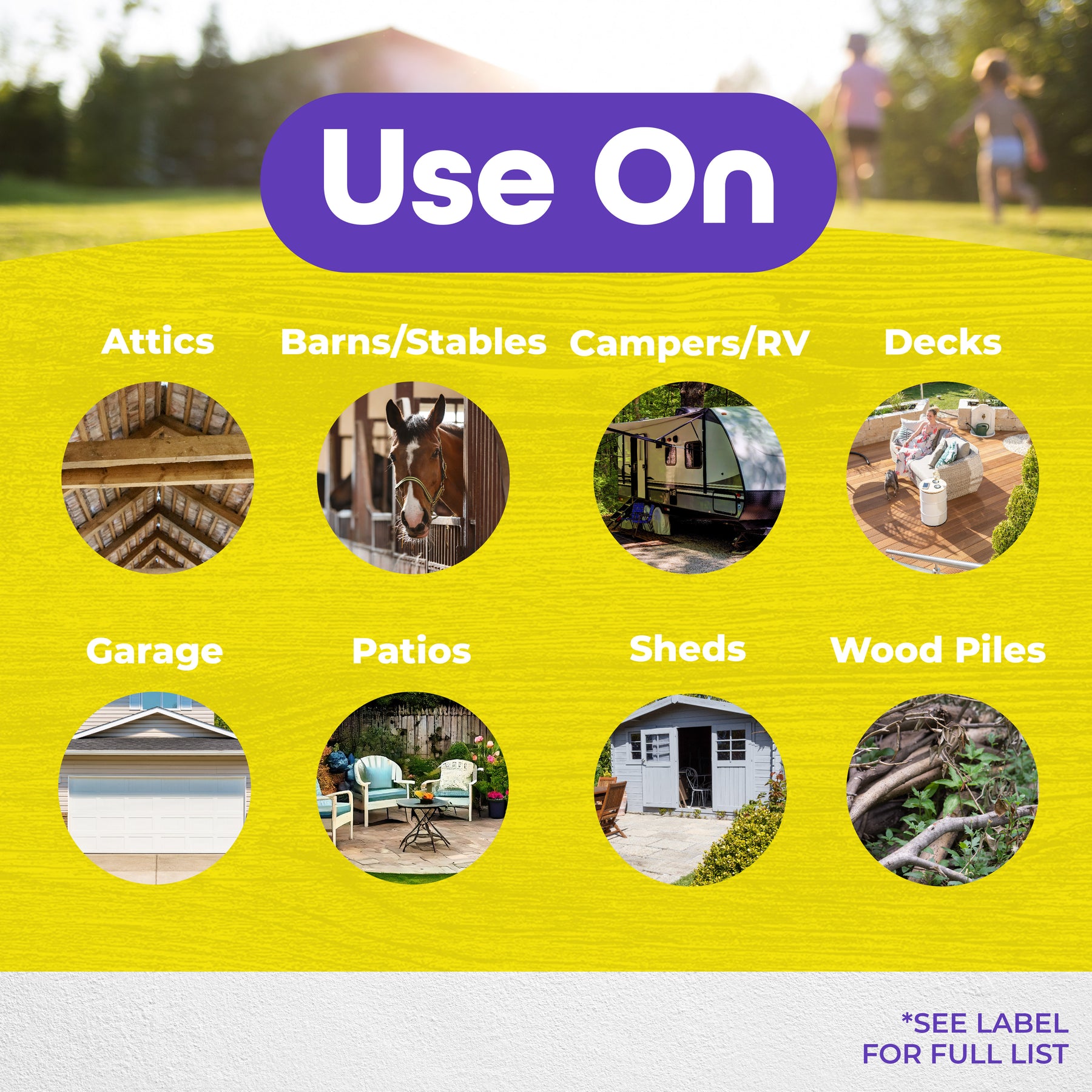 Use On

Attics

Barns/Stables

Campers/RV

Decks

Garage

Patios

Sheds

Wood Piles

*SEE LABEL FOR FULL LIST