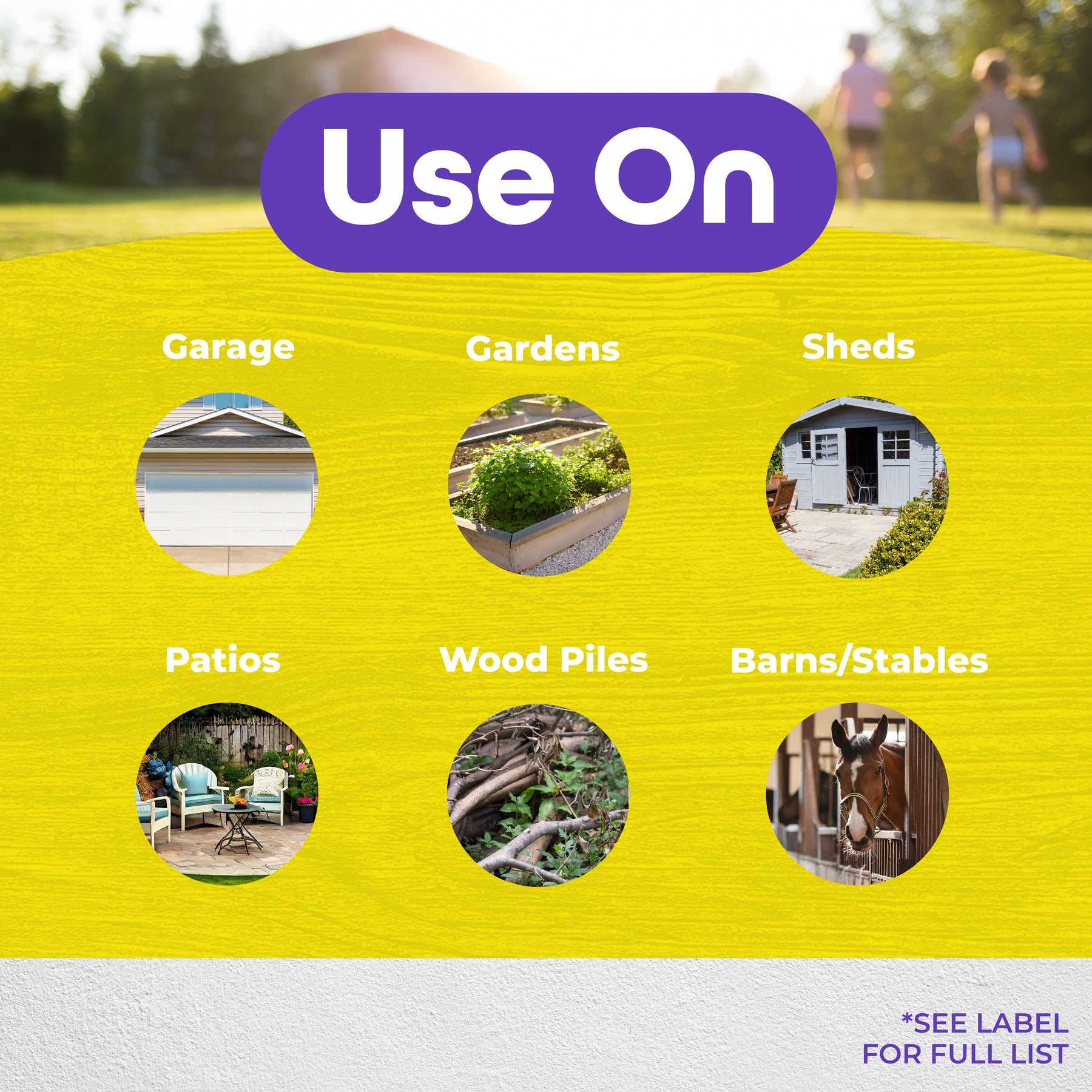 Use On

Garage

Gardens

Sheds

Patios

Wood Piles

Barns/Stables

*SEE LABEL FOR FULL LIST