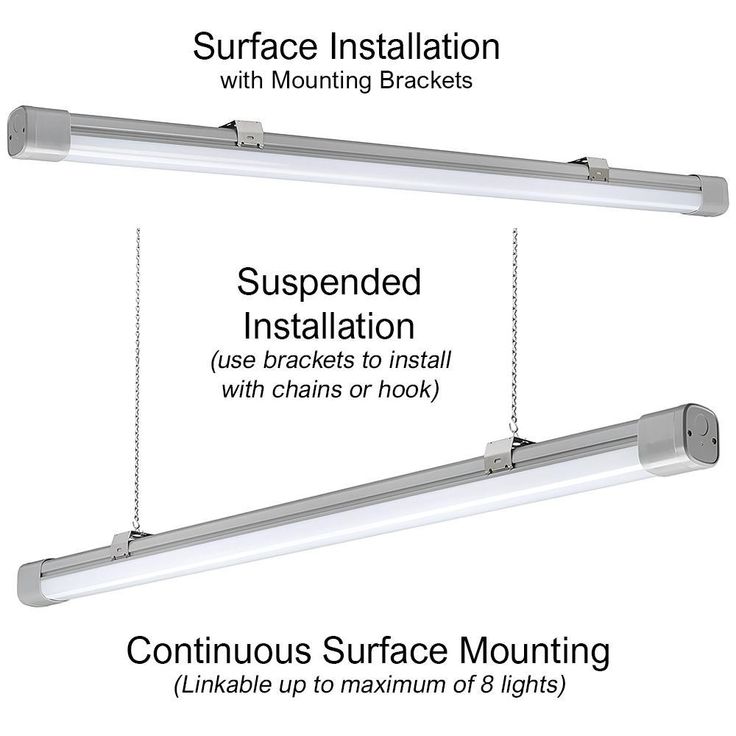 Surface Installation
with Mounting Brackets

Suspended Installation
(use brackets to install with chains or hook)

Continuous Surface Mounting
(Linkable up to maximum of 8 lights)