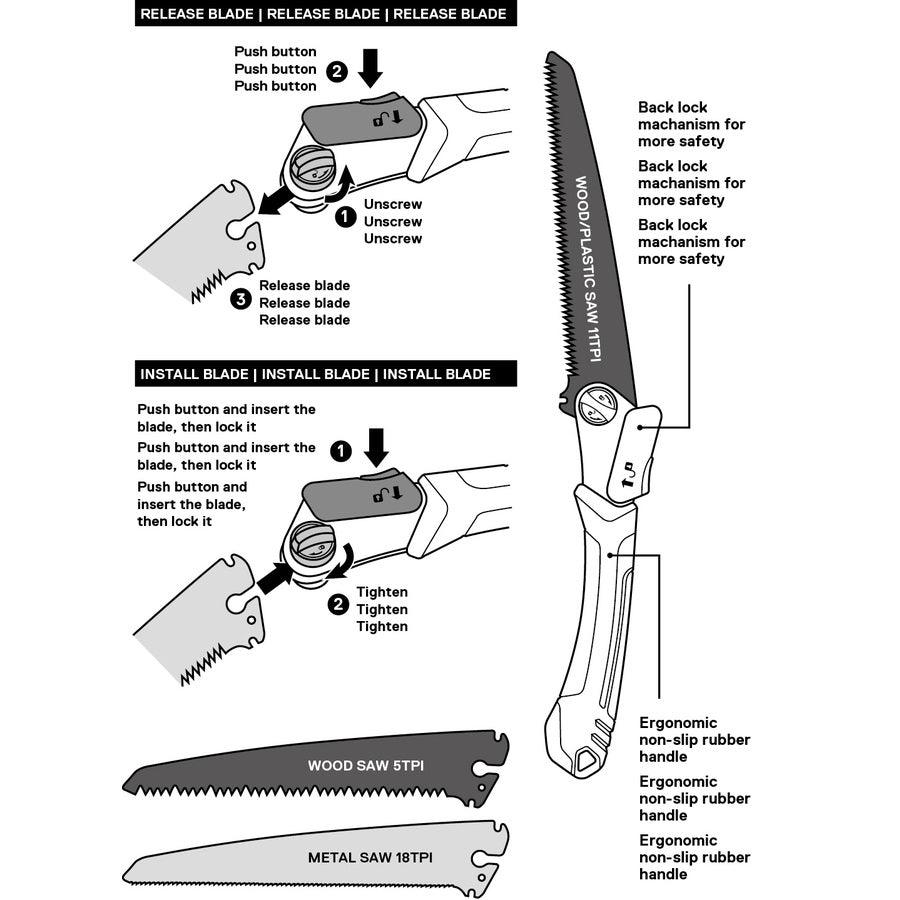 RELEASE BLADE | RELEASE BLADE | RELEASE BLADE

Push button
Push button
Push button
2

1
Unscrew
Unscrew
Unscrew

3
Release blade
Release blade
Release blade

INSTALL BLADE | INSTALL BLADE | INSTALL BLADE

Push button and insert the blade, then lock it
Push button and insert the blade, then lock it
Push button and insert the blade, then lock it
1

2
Tighten
Tighten
Tighten

WOOD SAW 5TPI

METAL SAW 18TPI

WOOD/PLASTIC SAW 11TPI

Back lock machanism for more safety
Back lock machanism for more safety
Back lock machanism for more safety

Ergonomic non-slip rubber handle
Ergonomic non-slip rubber handle
Ergonomic non-slip rubber handle