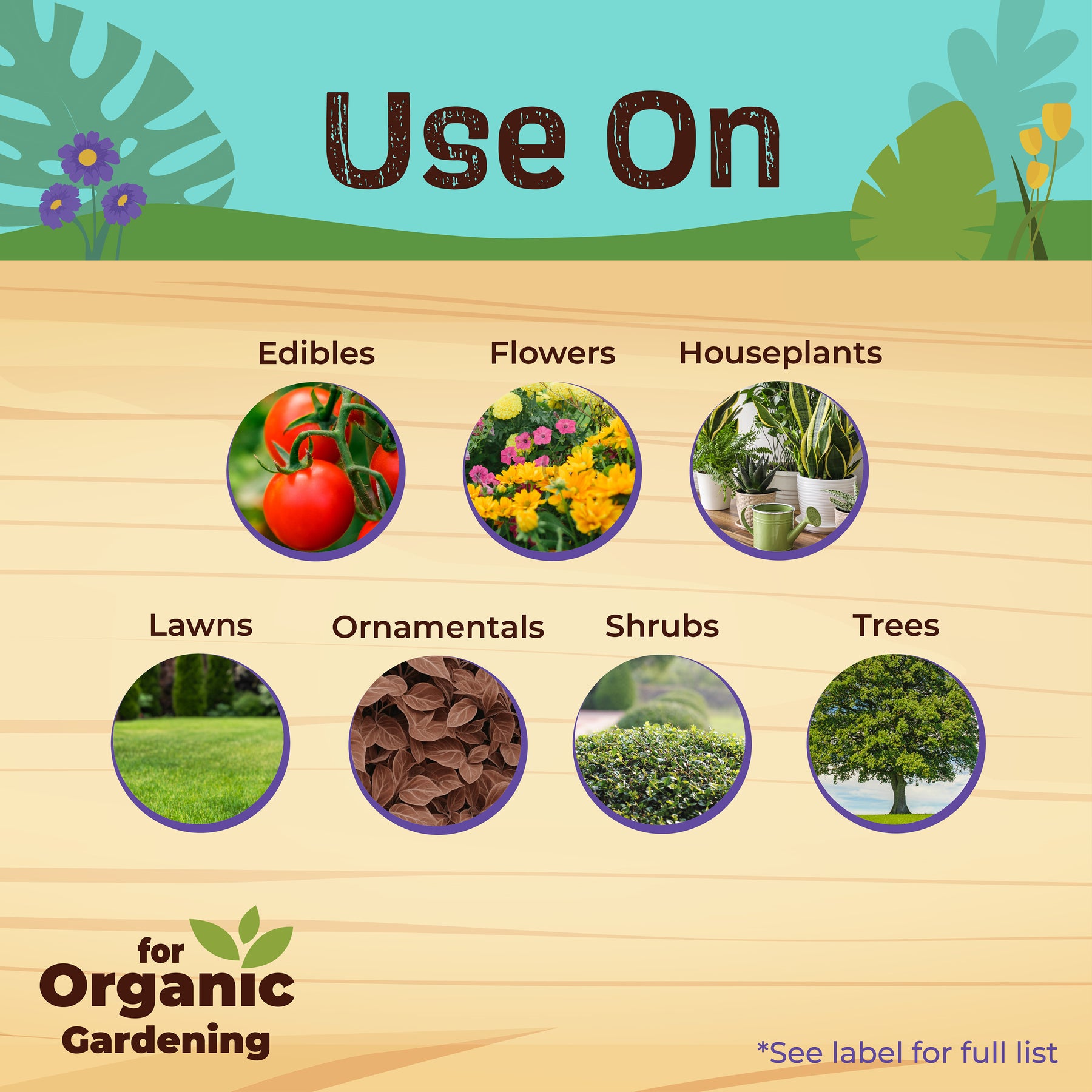 Use On

Edibles

Flowers

Houseplants

Lawns

Ornamentals

Shrubs

Trees

for Organic Gardening

*See label for full list