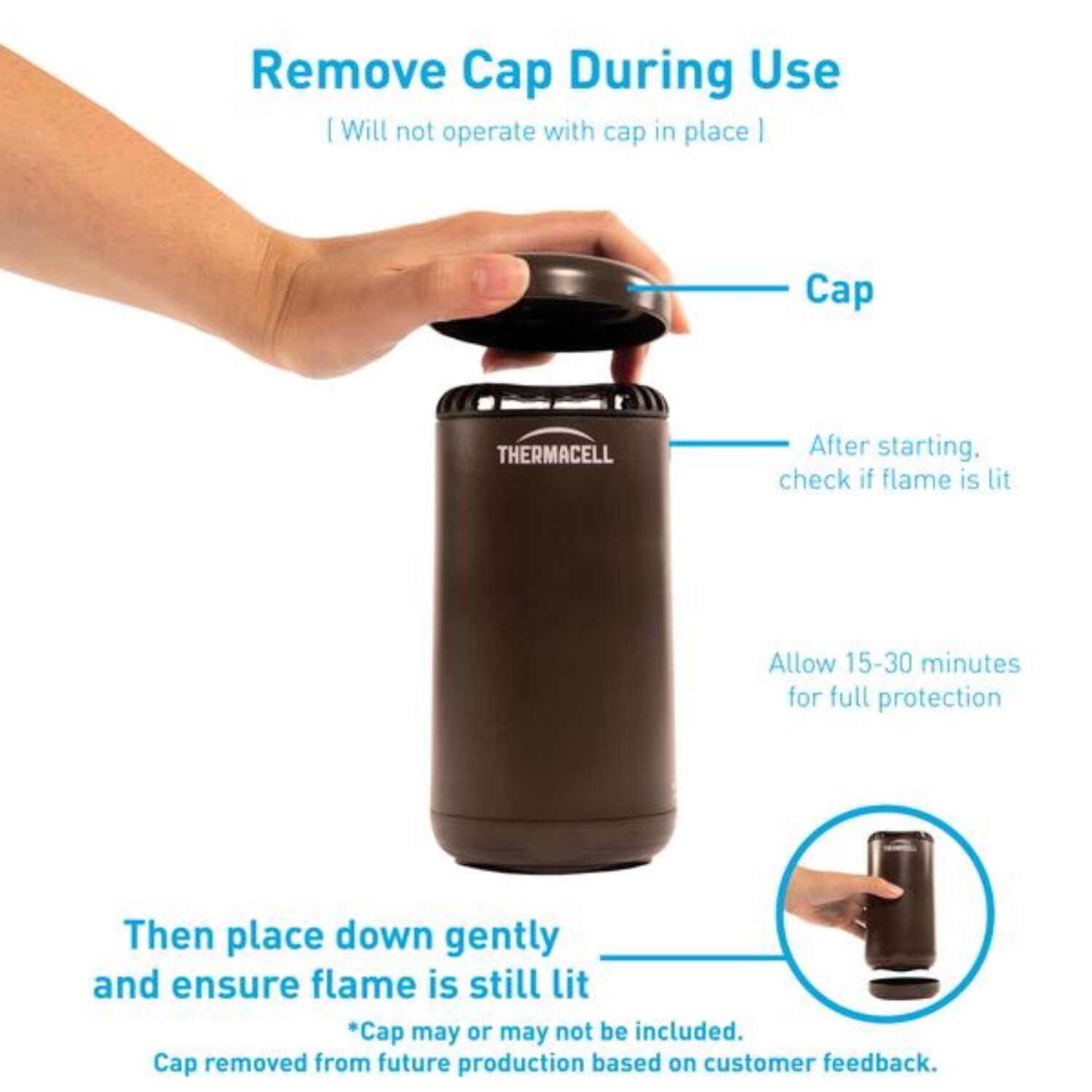 Remove Cap During Use

[ Will not operate with cap in place ]

Cap

THERMACELL

After starting, check if flame is lit

Allow 15-30 minutes for full protection

THERMACELL

Then place down gently and ensure flame is still lit

*Cap may or may not be included.
Cap removed from future production based on customer feedback.