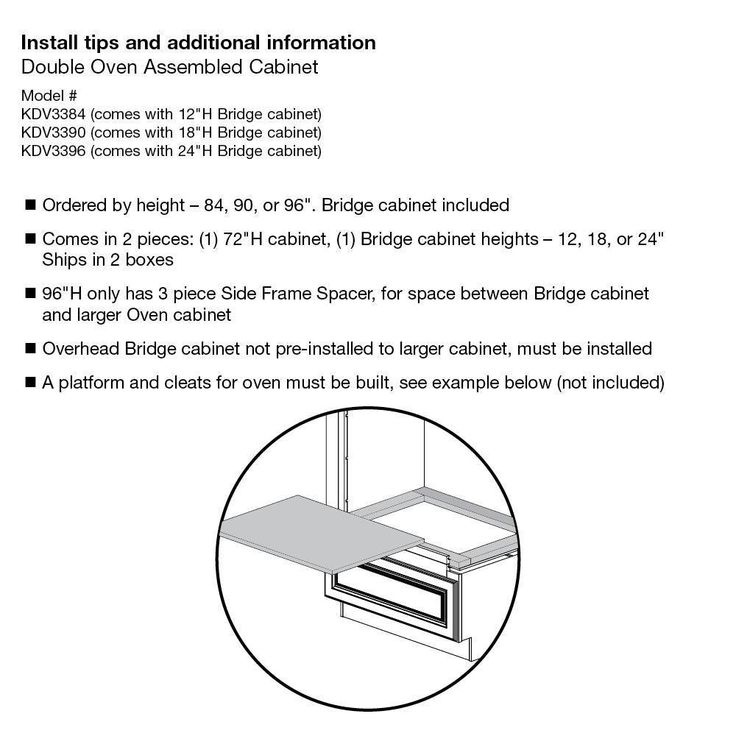 Install tips and additional information
Double Oven Assembled Cabinet

Model #
KDV3384 (comes with 12"H Bridge cabinet)
KDV3390 (comes with 18"H Bridge cabinet)
KDV3396 (comes with 24"H Bridge cabinet)

■ Ordered by height – 84, 90, or 96". Bridge cabinet included

■ Comes in 2 pieces: (1) 72"H cabinet, (1) Bridge cabinet heights – 12, 18, or 24"
Ships in 2 boxes

■ 96"H only has 3 piece Side Frame Spacer, for space between Bridge cabinet and larger Oven cabinet

■ Overhead Bridge cabinet not pre-installed to larger cabinet, must be installed

■ A platform and cleats for oven must be built, see example below (not included)