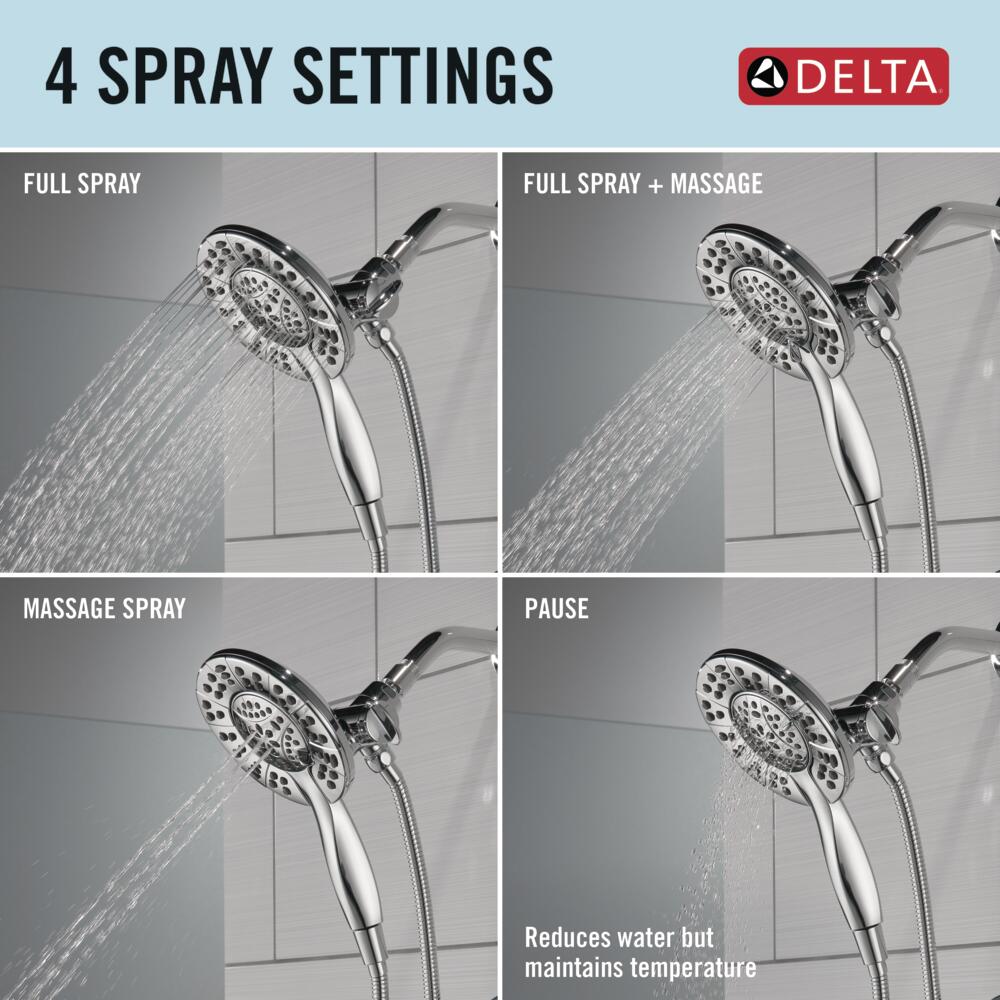 4 SPRAY SETTINGS

DELTA

FULL SPRAY

FULL SPRAY + MASSAGE

MASSAGE SPRAY

PAUSE

Reduces water but maintains temperature