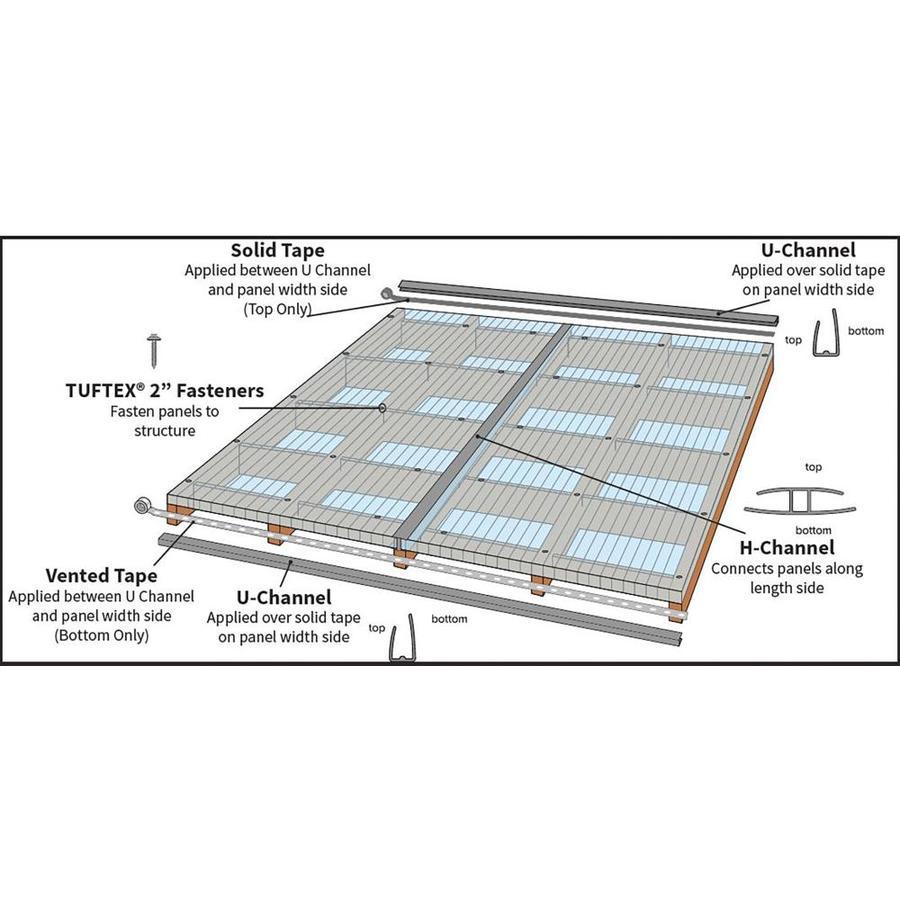 Solid Tape
Applied between U Channel and panel width side (Top Only)

U-Channel
Applied over solid tape on panel width side

top
bottom

TUFTEX® 2" Fasteners
Fasten panels to structure

top

bottom

H-Channel
Connects panels along length side

Vented Tape
Applied between U Channel and panel width side (Bottom Only)

U-Channel
Applied over solid tape on panel width side

top
bottom