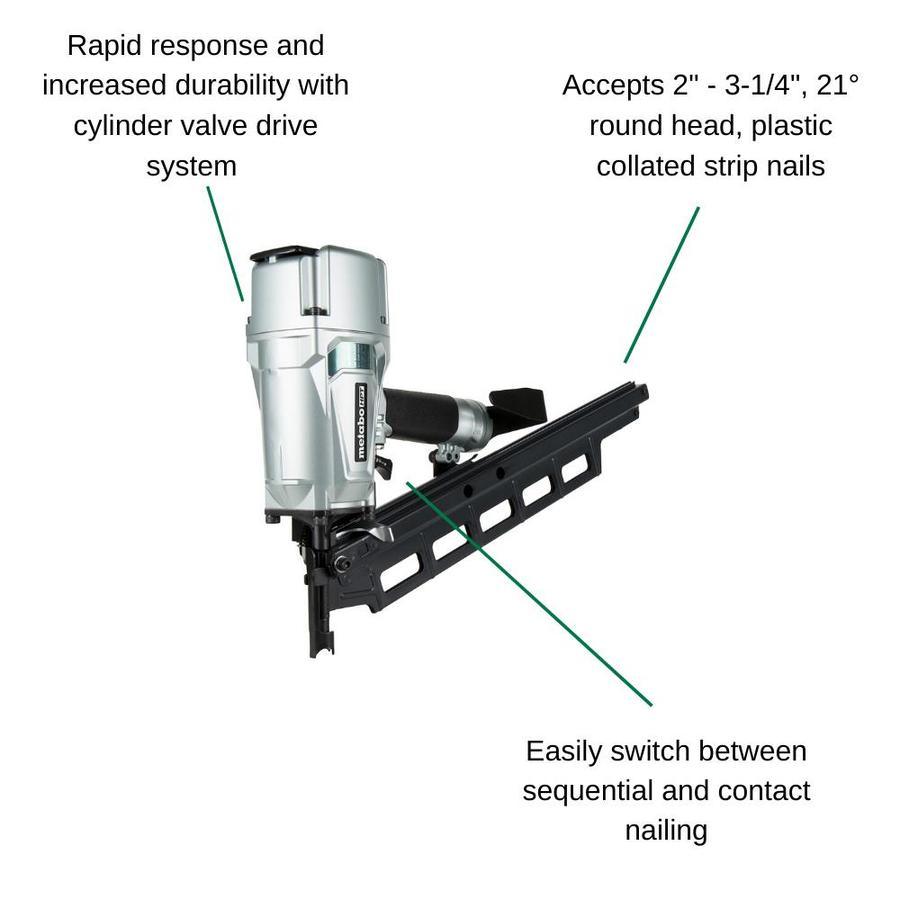 Rapid response and increased durability with cylinder valve drive system

Accepts 2" - 3-1/4", 21° round head, plastic collated strip nails

metabo HPT

Easily switch between sequential and contact nailing