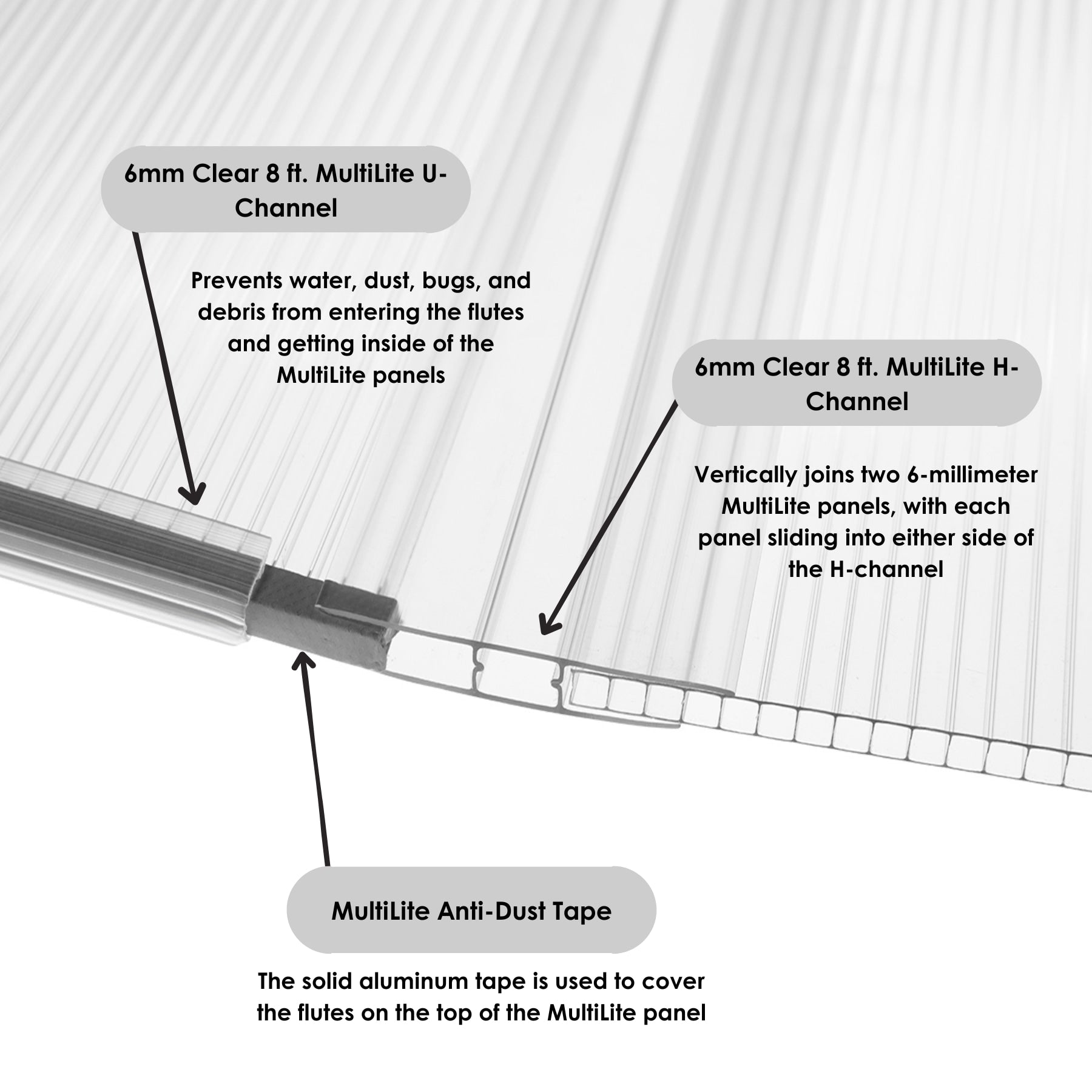 6mm Clear 8 ft. MultiLite U-Channel

Prevents water, dust, bugs, and debris from entering the flutes and getting inside of the MultiLite panels

6mm Clear 8 ft. MultiLite H-Channel

Vertically joins two 6-millimeter MultiLite panels, with each panel sliding into either side of the H-channel

MultiLite Anti-Dust Tape

The solid aluminum tape is used to cover the flutes on the top of the MultiLite panel