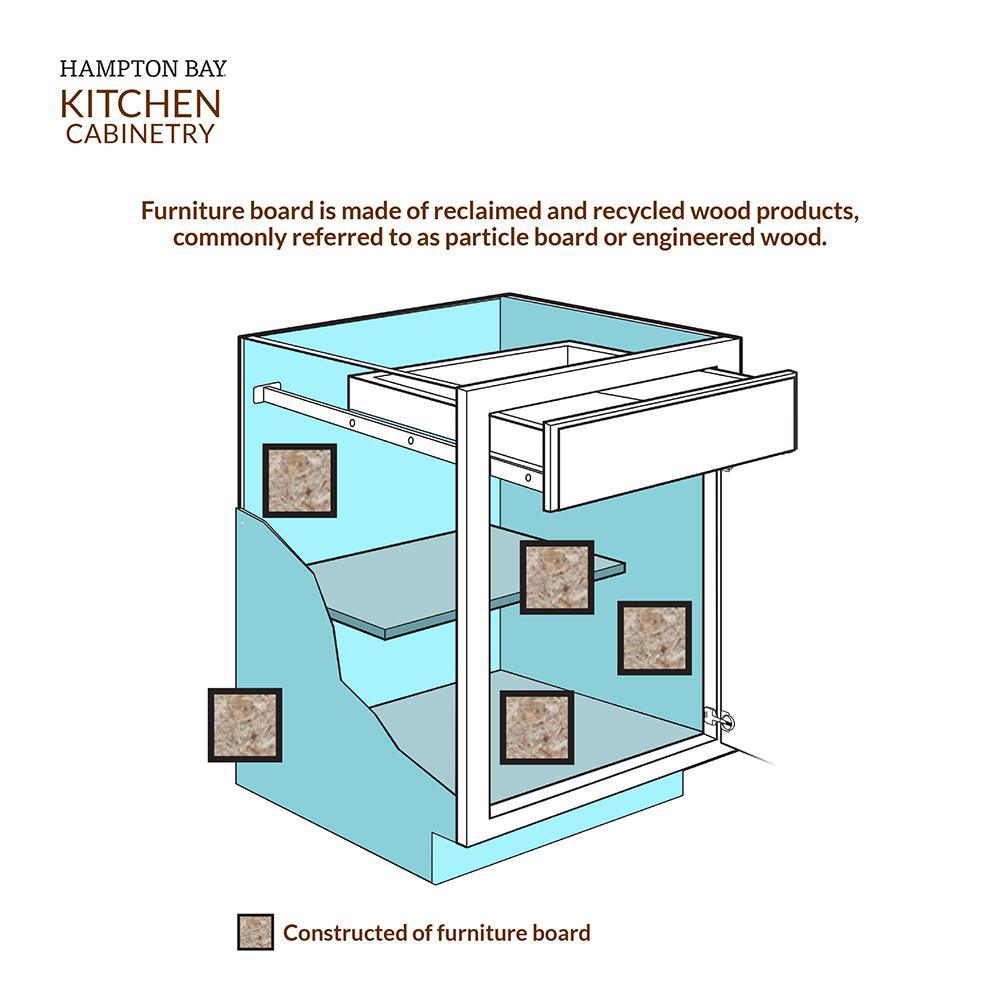 HAMPTON BAY
KITCHEN
CABINETRY

Furniture board is made of reclaimed and recycled wood products, commonly referred to as particle board or engineered wood.

Constructed of furniture board